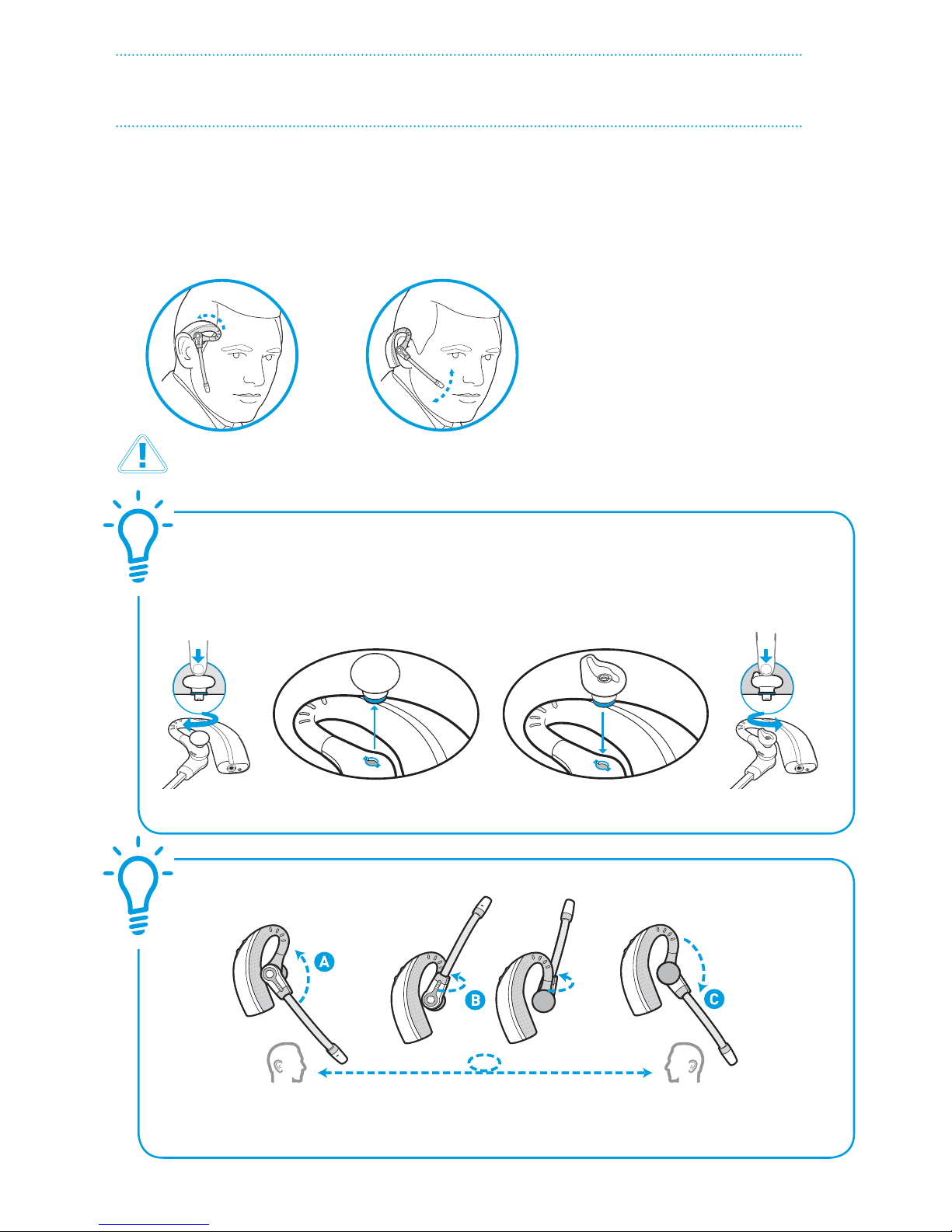 A
B
C