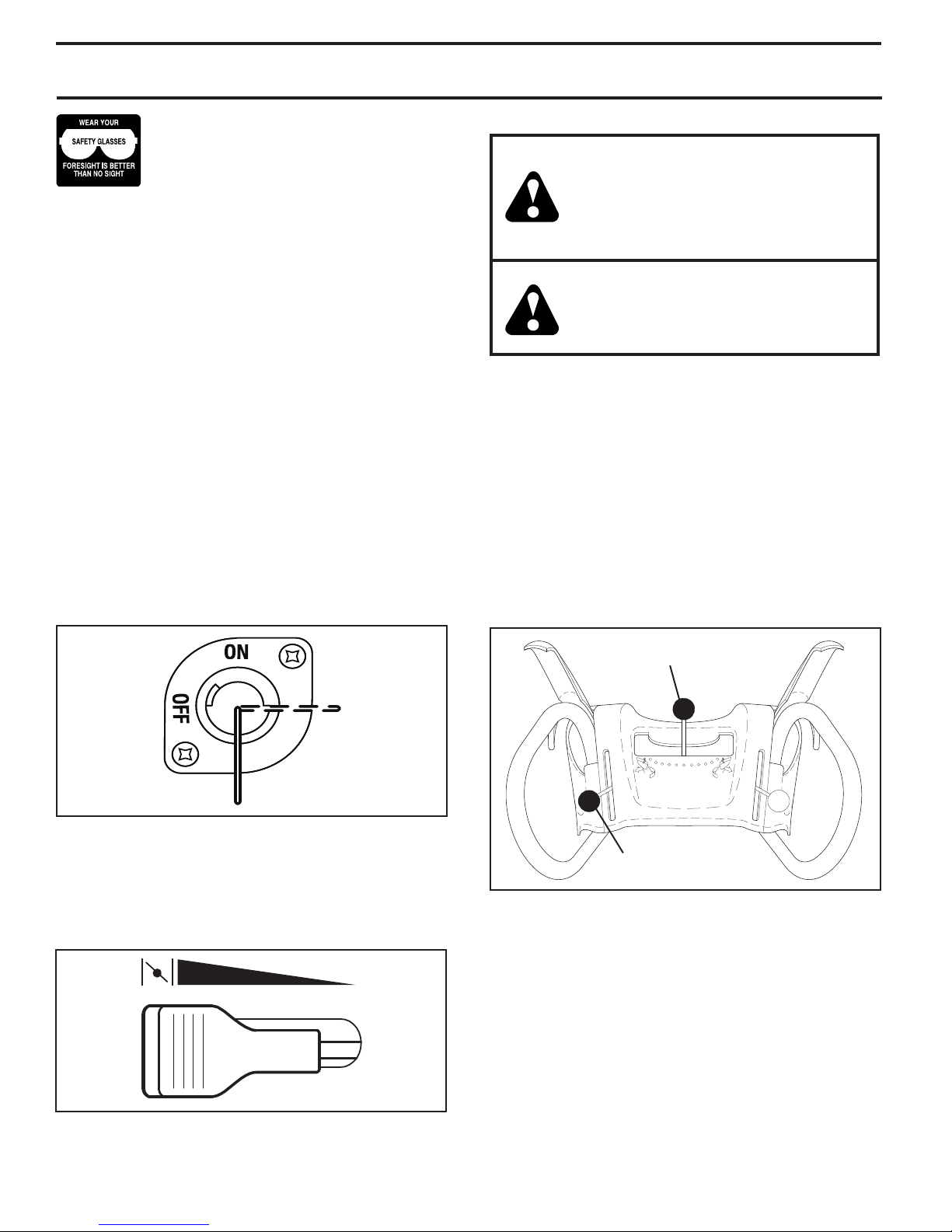 WEAR YOUR
SAFETY GLASSES
FORESIGHT IS BETTER THAN NO SIGHT

ON
OFF