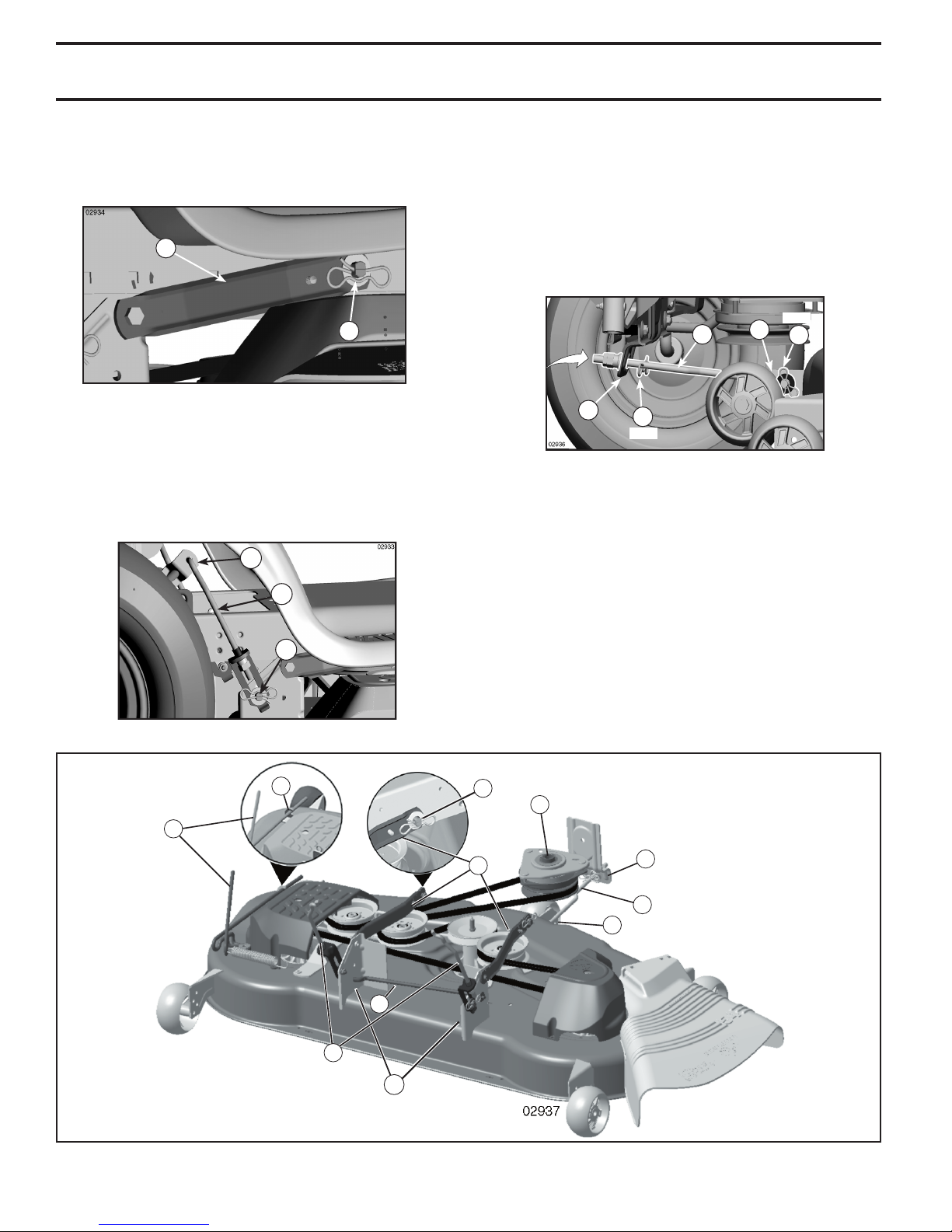 02934

02936

02933

02937