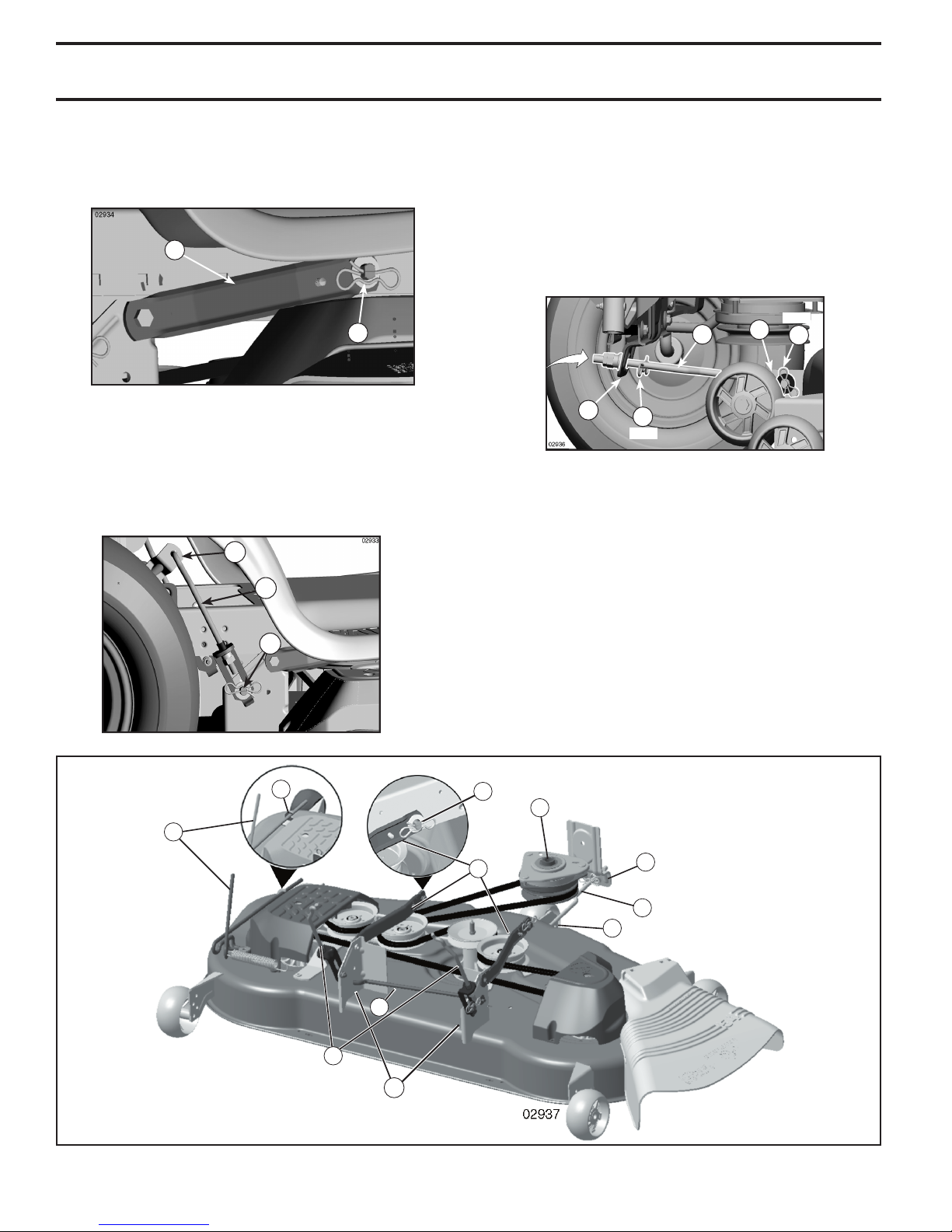 02934

02936

02933

02937