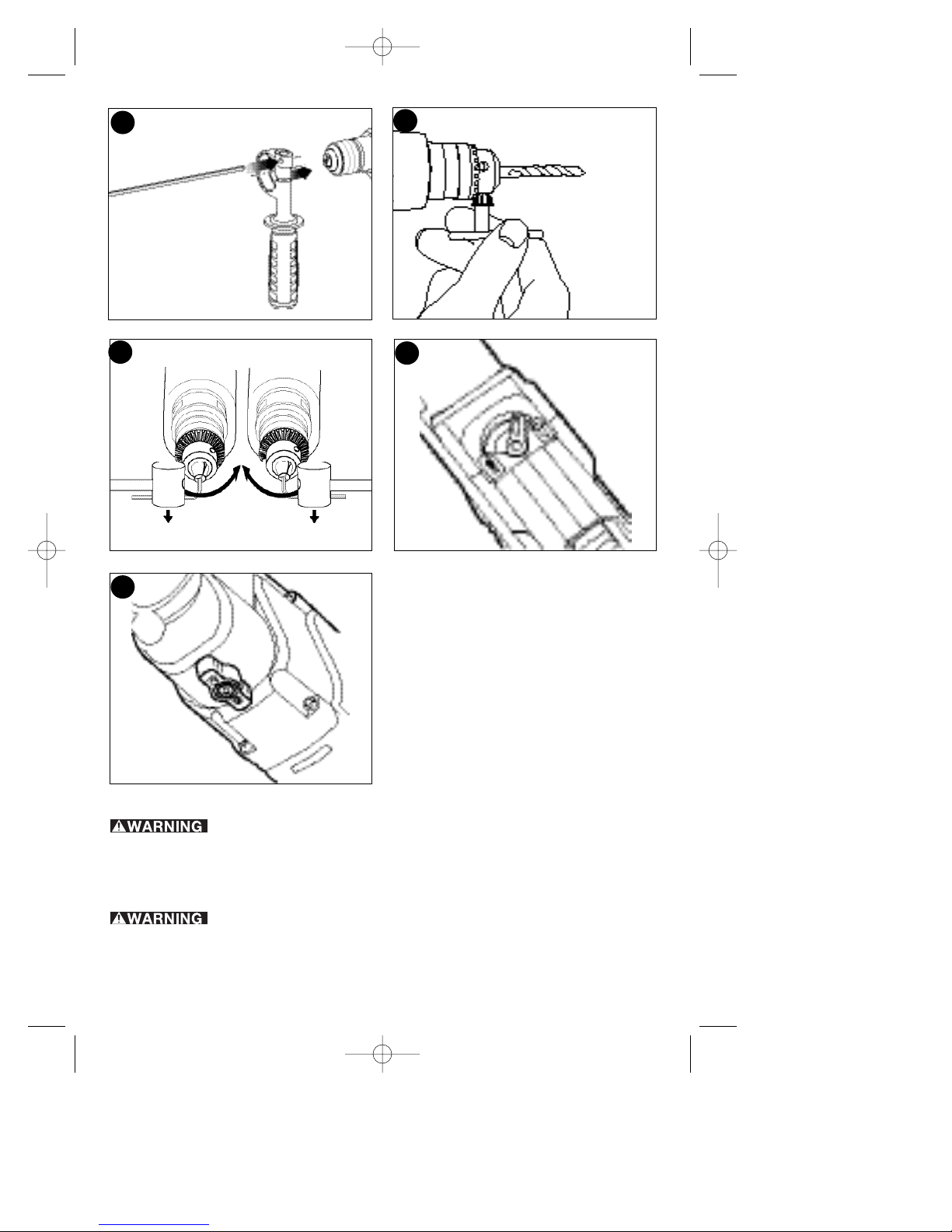 WARNING

WARNING