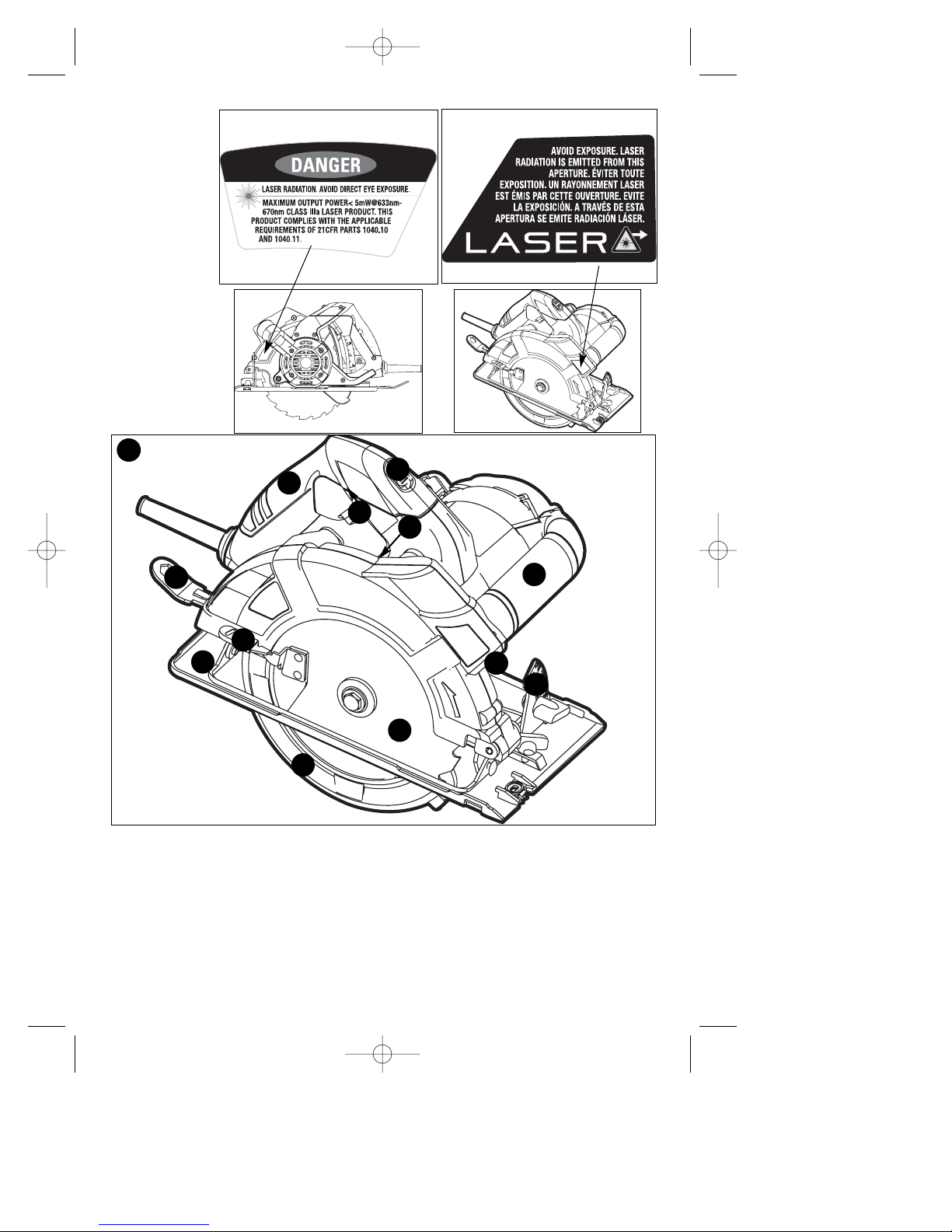 DANGER

LASER RADIATION. AVOID DIRECT EYE EXPOSURE.

MAXIMUM OUTPUT POWER< 5mW@633nm-670nm CLASS IIIa LASER PRODUCT. THIS PRODUCT COMPLIES WITH THE APPLICABLE REQUIREMENTS OF 21CFR PARTS 1040.10 AND 1040.11.

AVOID EXPOSURE. LASER RADIATION IS EMITTED FROM THIS APERTURE. ÉVITER TOUTE EXPOSITION. UN RAYONNEMENT LASER EST ÉMIS PAR CETTE OUVERTURE. EVITE LA EXPOSICIÓN. A TRAVÉS DE ESTA APERTURA SE EMITE RADIACIÓN LÁSER.

LASER