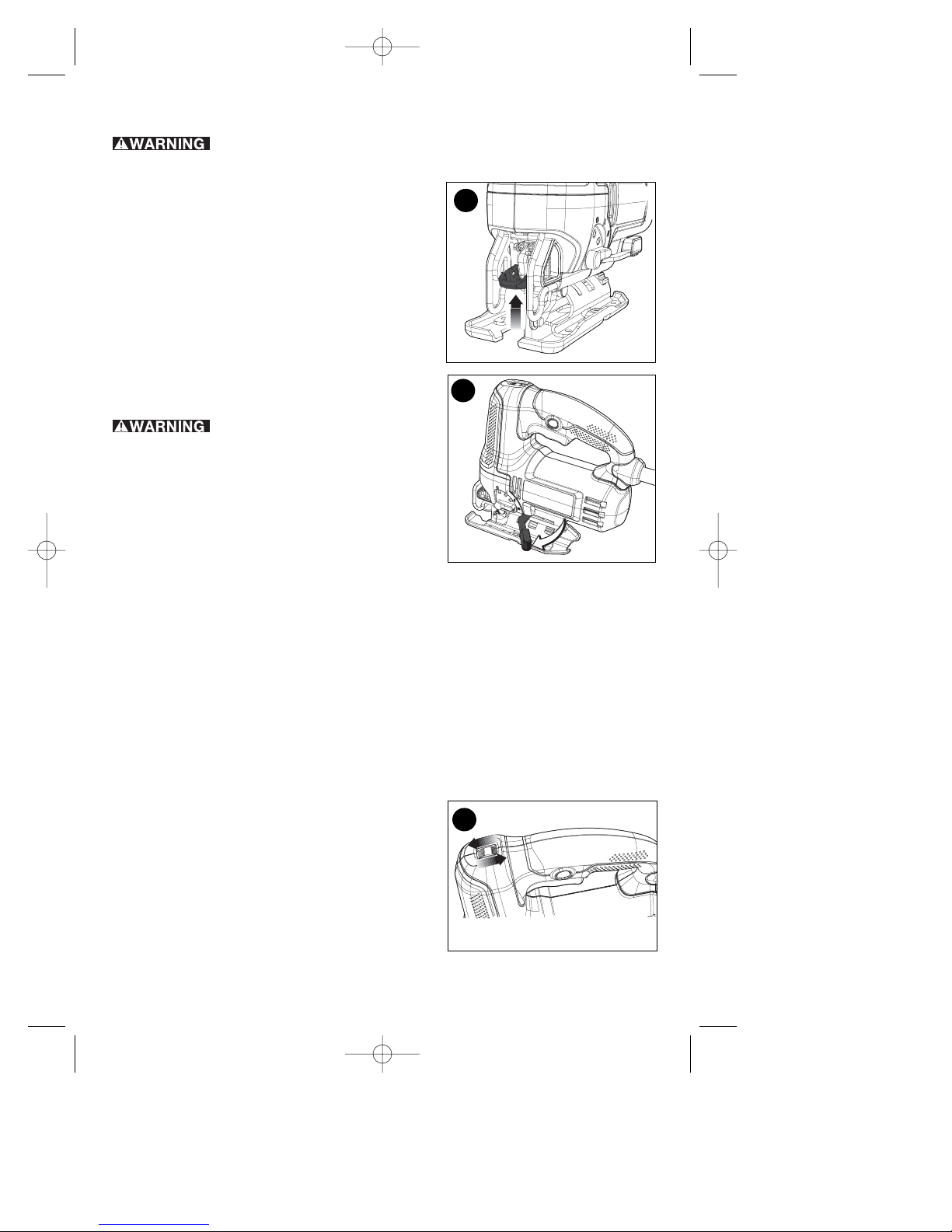 WARNING

WARNING