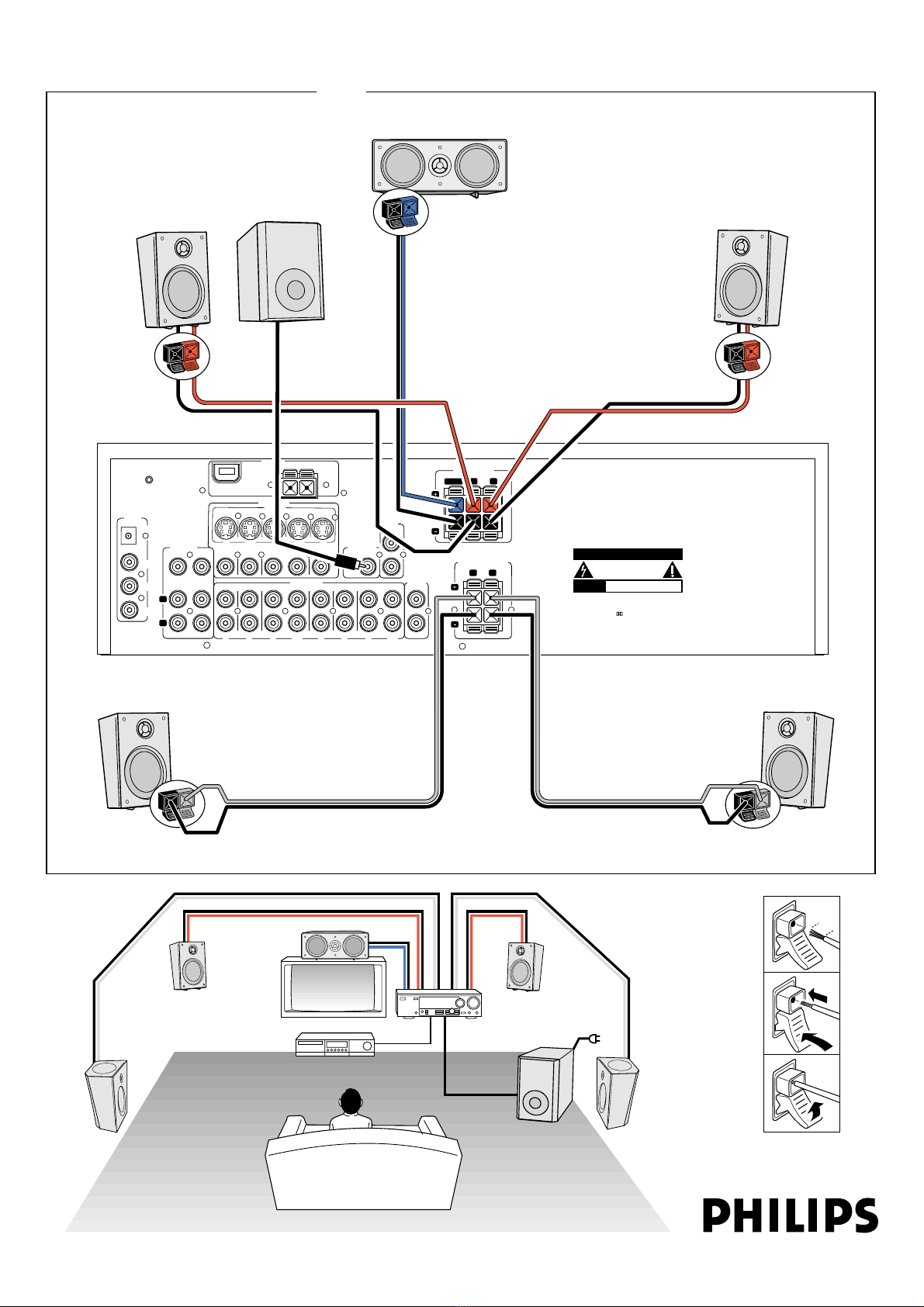 PHILIPS