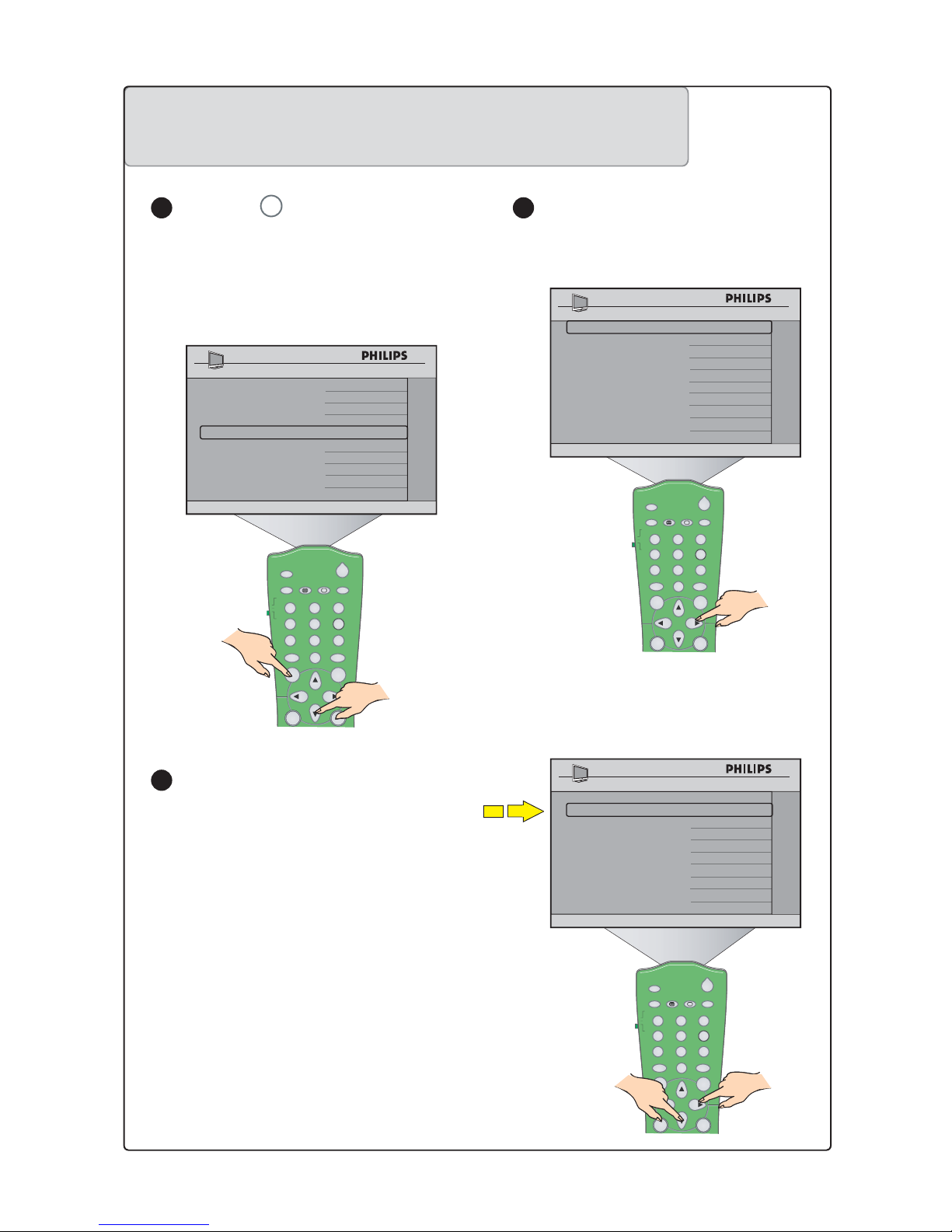 PHILIPS

PHILIPS

PHILIPS