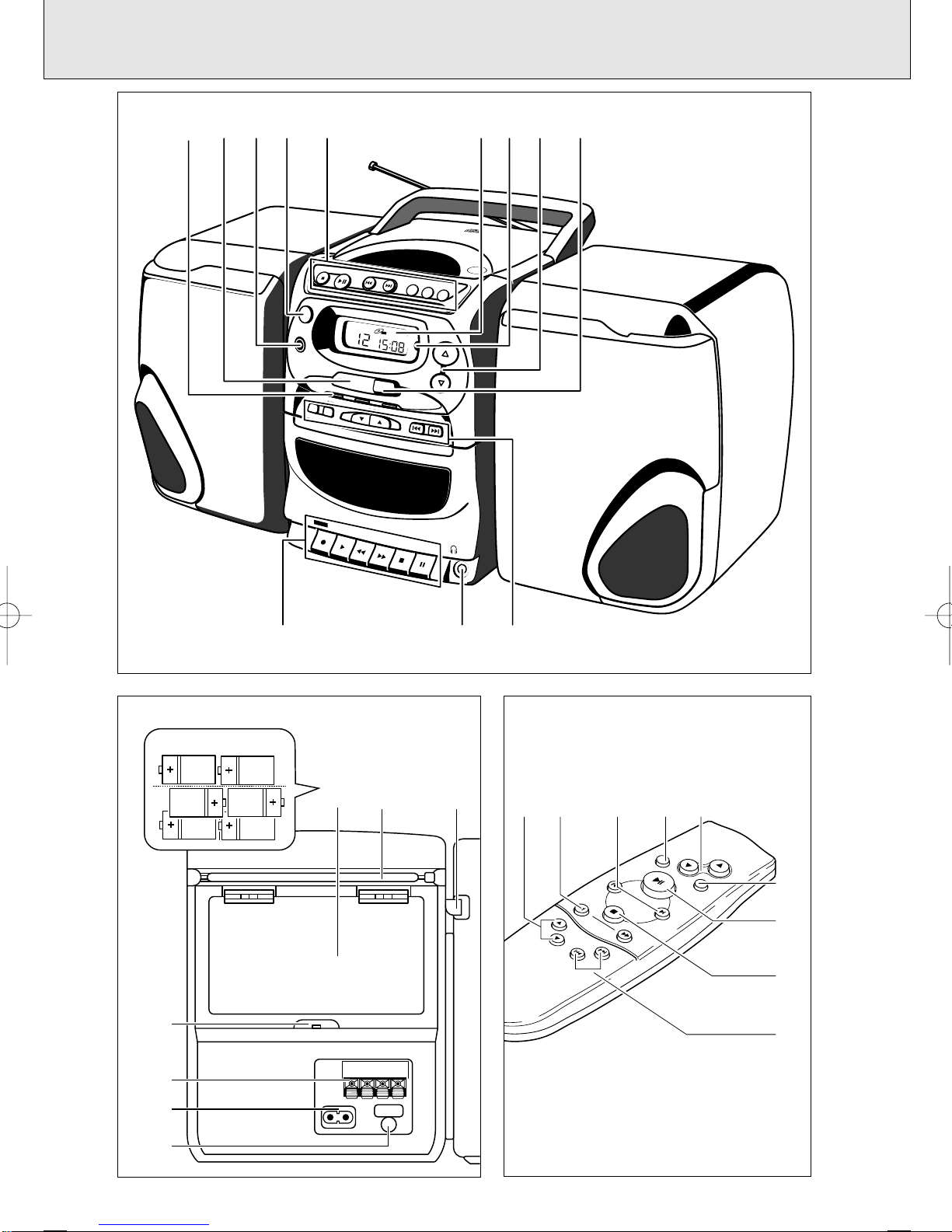 12 15:08