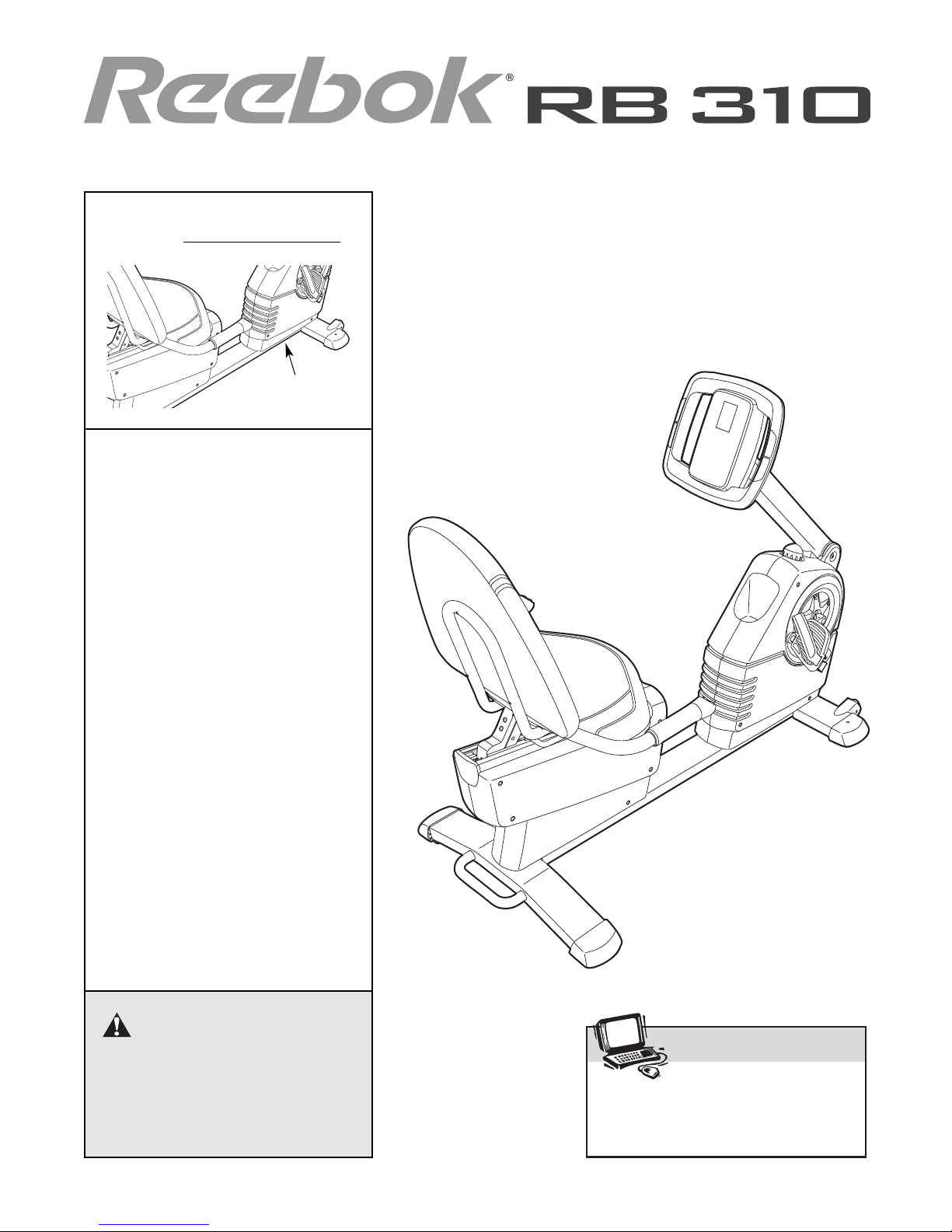 Reebok® RB 310