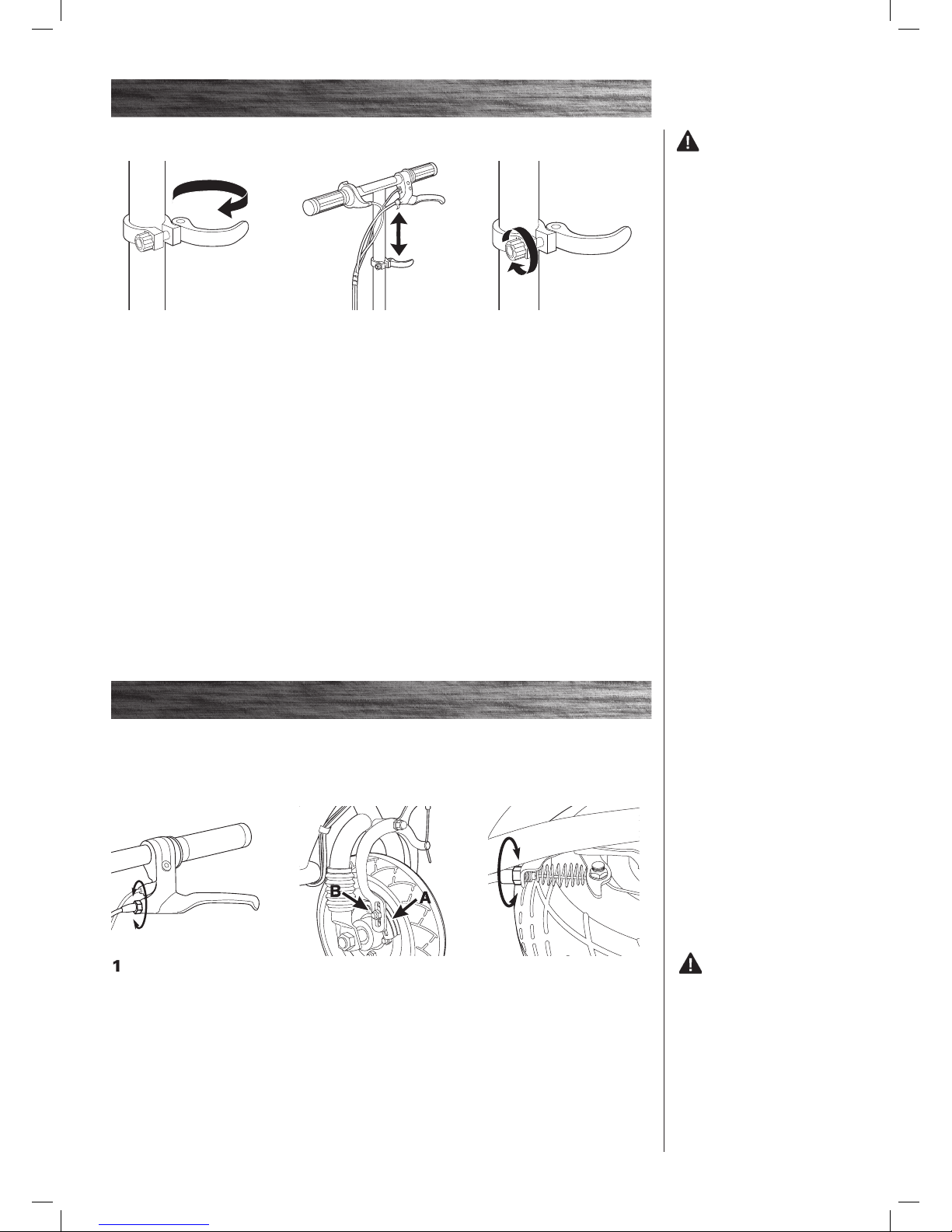 B
A
1