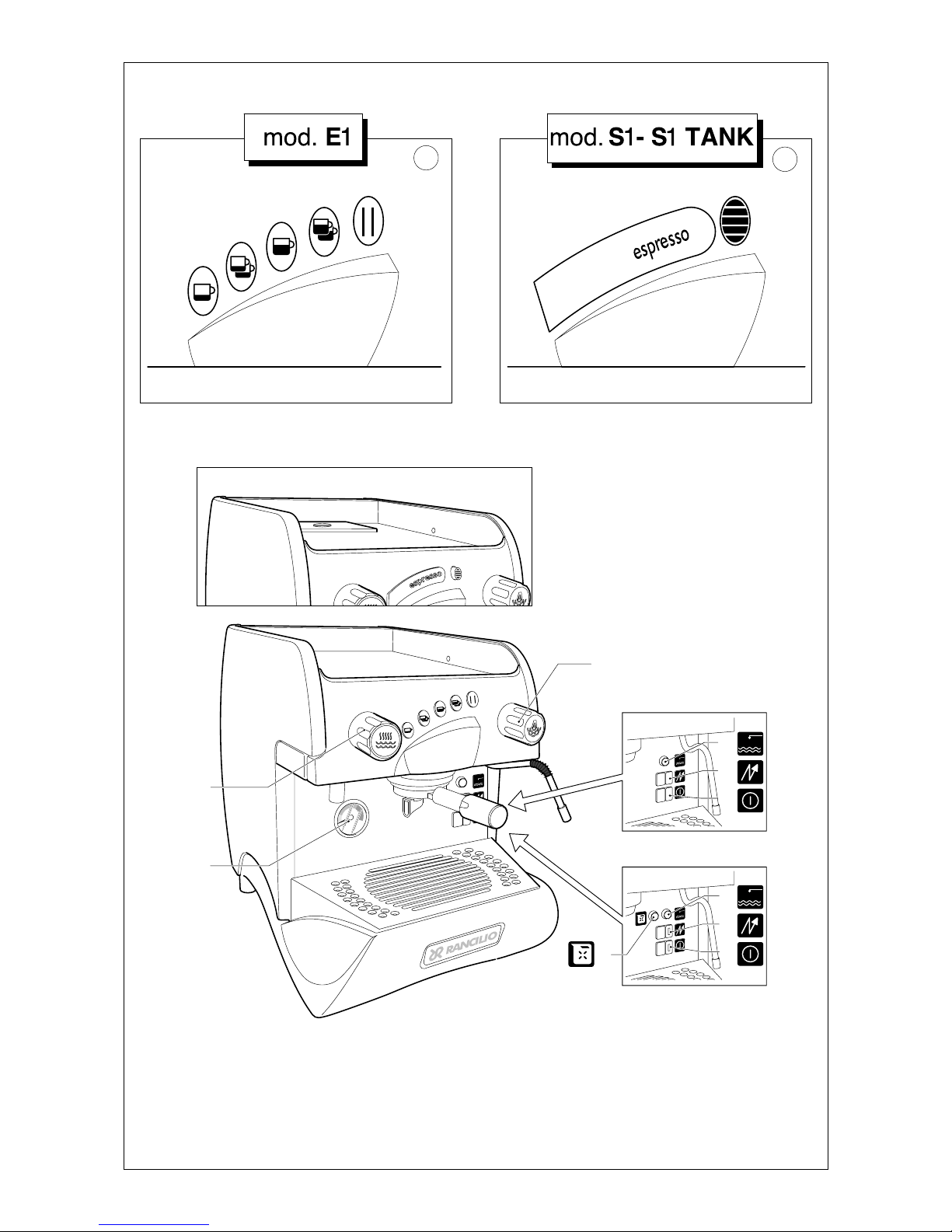 mod. E1

mod. S1- S1 TANK

espresso

espresso

RANCILIO