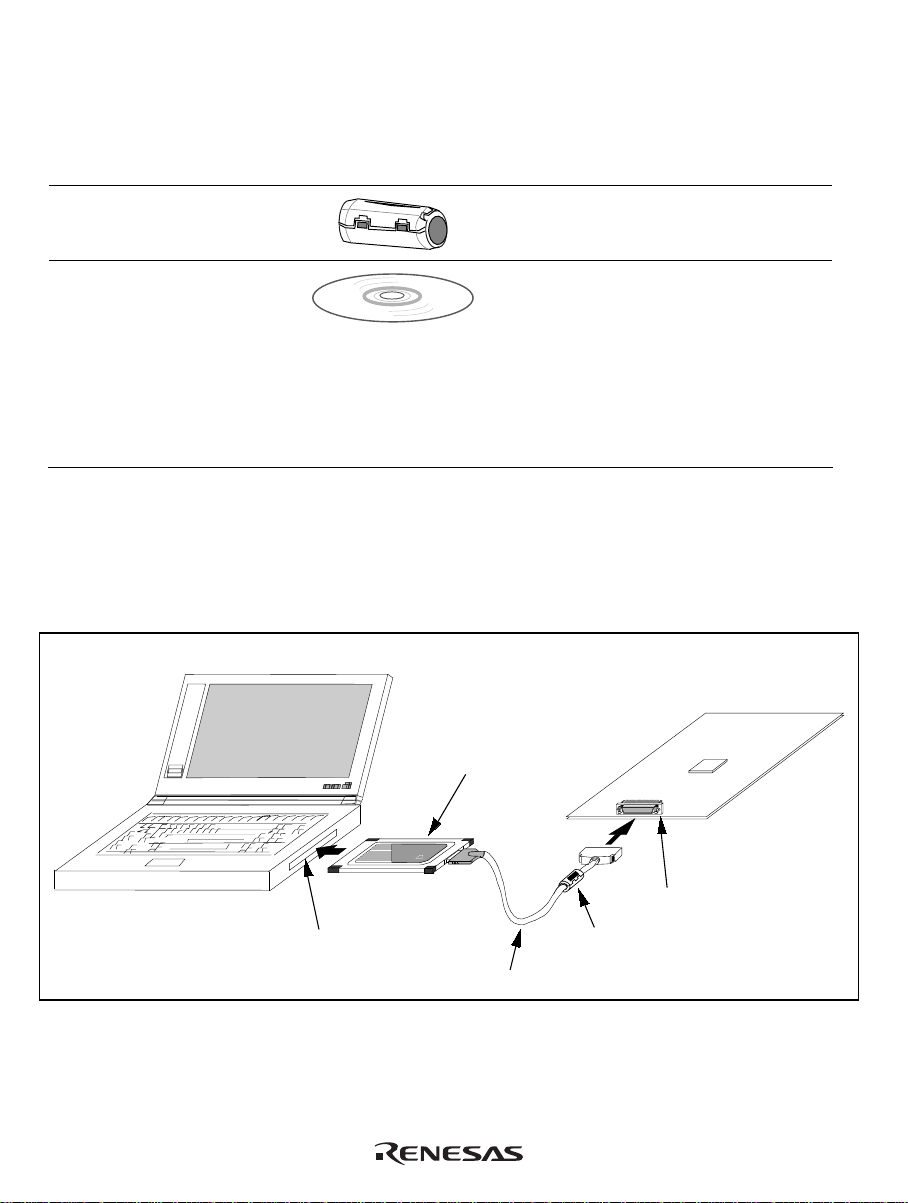 RENESAS