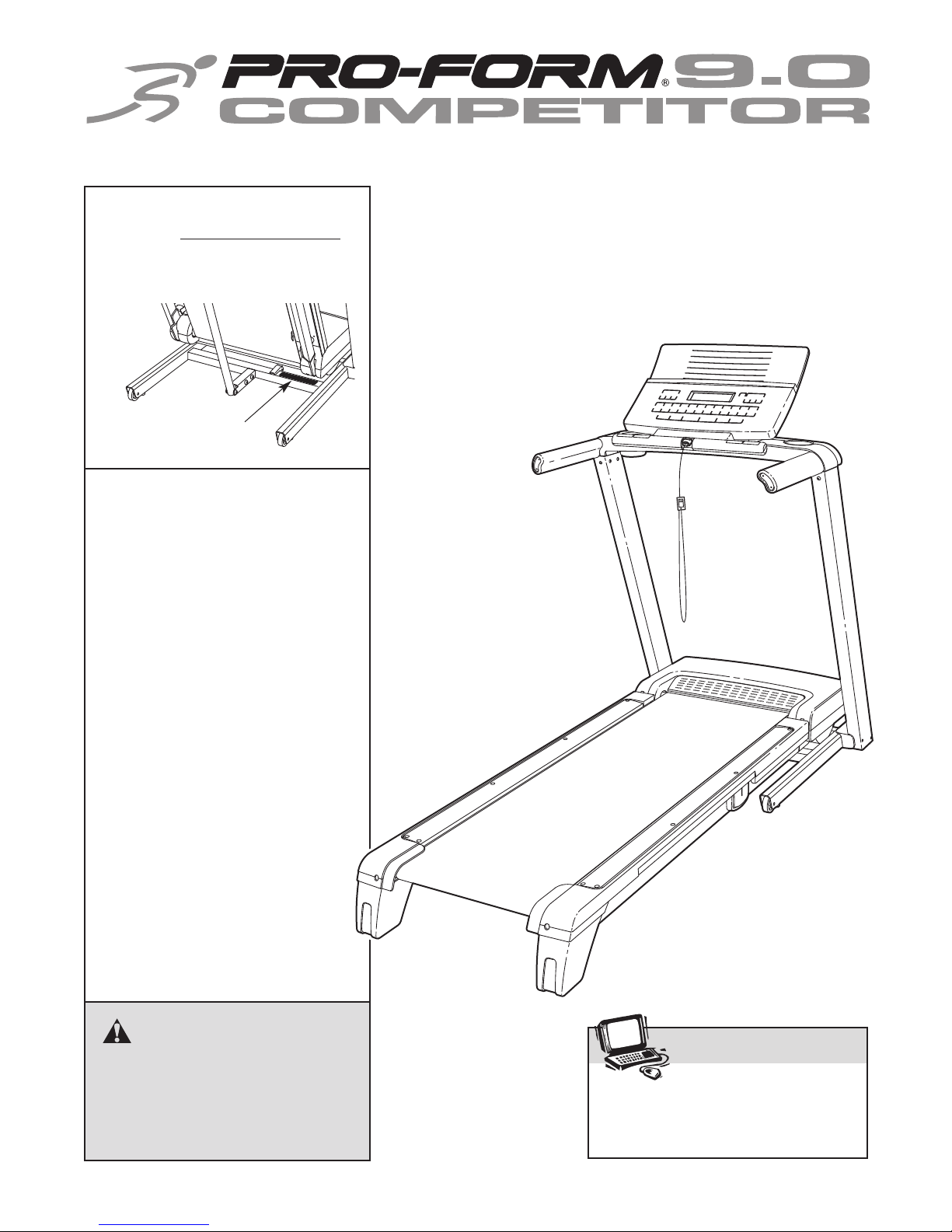 PRO-FORM® 9.0 COMPETITOR