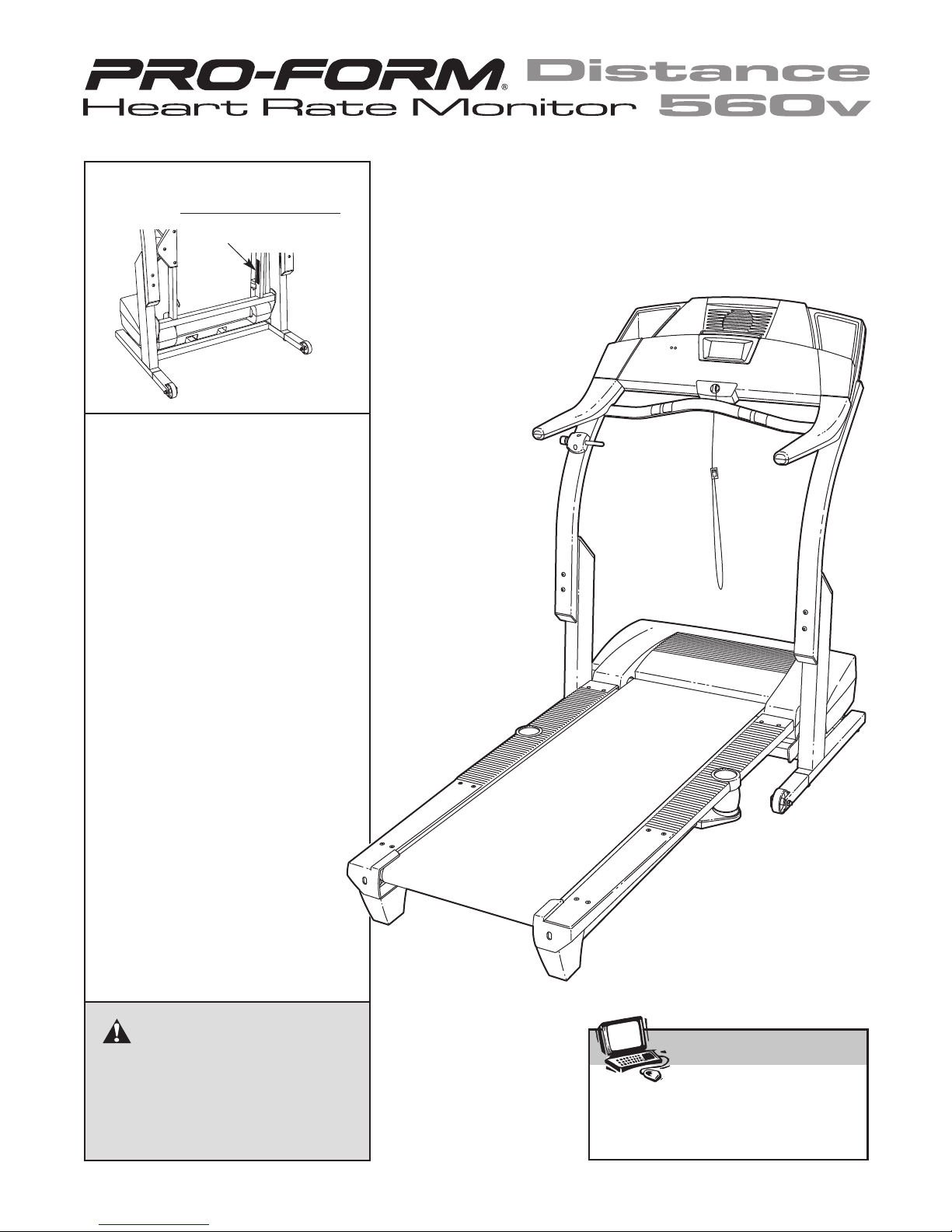 PRO-FORM® Distance
Heart Rate Monitor 560v