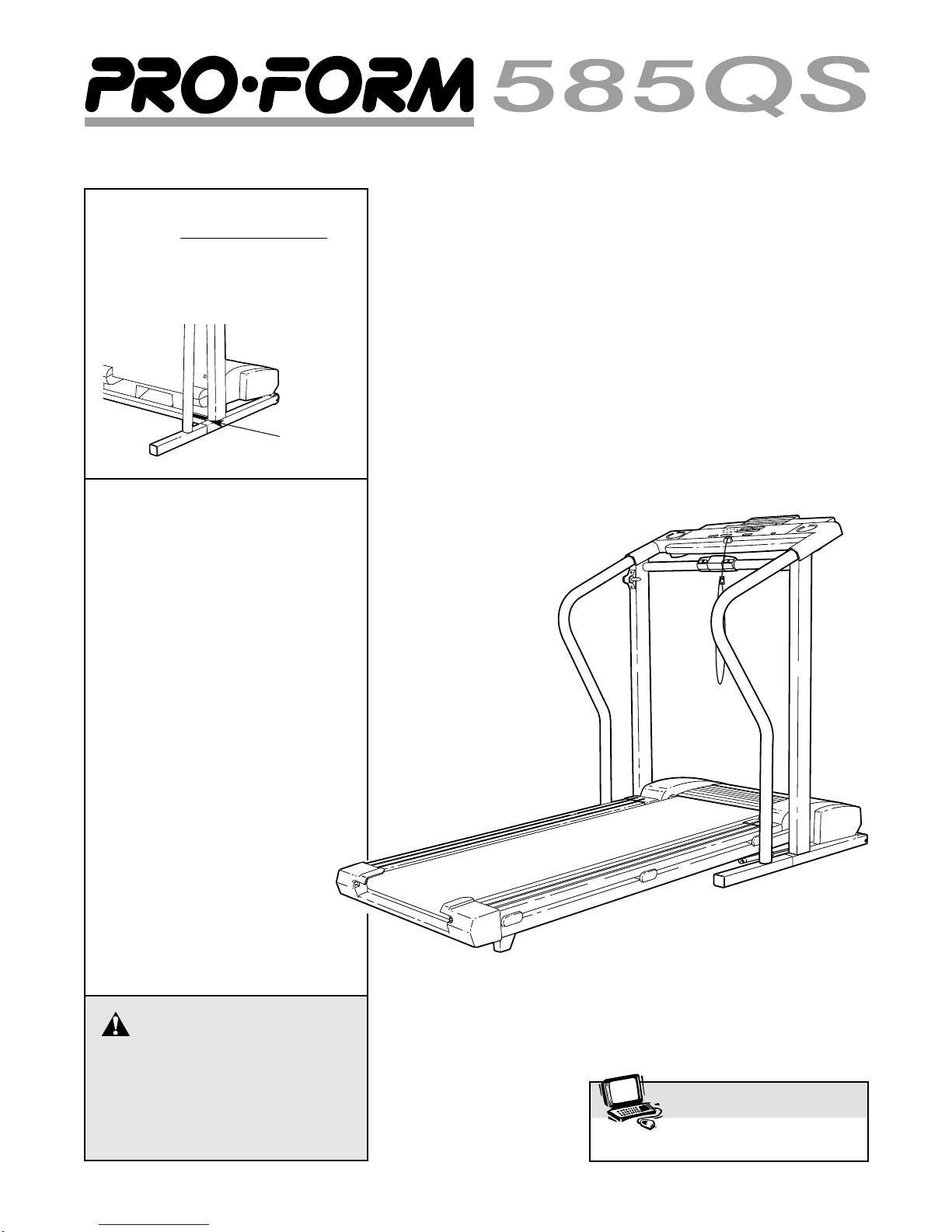 PRO·FORM 585QS