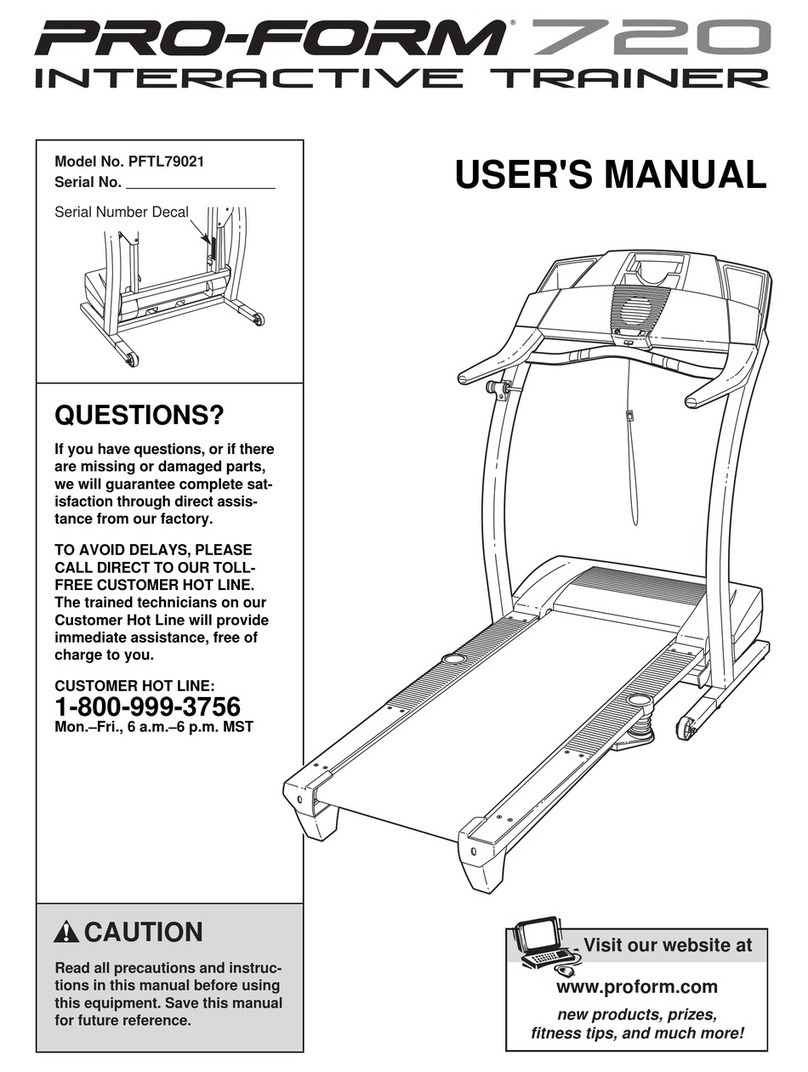 PRO-FORM® 720
INTERACTIVE TRAINER

Model No. PFTL79021
Serial No. ___________________

Serial Number Decal

USER'S MANUAL

QUESTIONS?

If you have questions, or if there are missing or damaged parts, we will guarantee complete satisfaction through direct assistance from our factory.

TO AVOID DELAYS, PLEASE CALL DIRECT TO OUR TOLL-FREE CUSTOMER HOT LINE. The trained technicians on our Customer Hot Line will provide immediate assistance, free of charge to you.

CUSTOMER HOT LINE:
1-800-999-3756
Mon.–Fri., 6 a.m.–6 p.m. MST

CAUTION

Read all precautions and instructions in this manual before using this equipment. Save this manual for future reference.

Visit our website at

www.proform.com

new products, prizes, fitness tips, and much more!