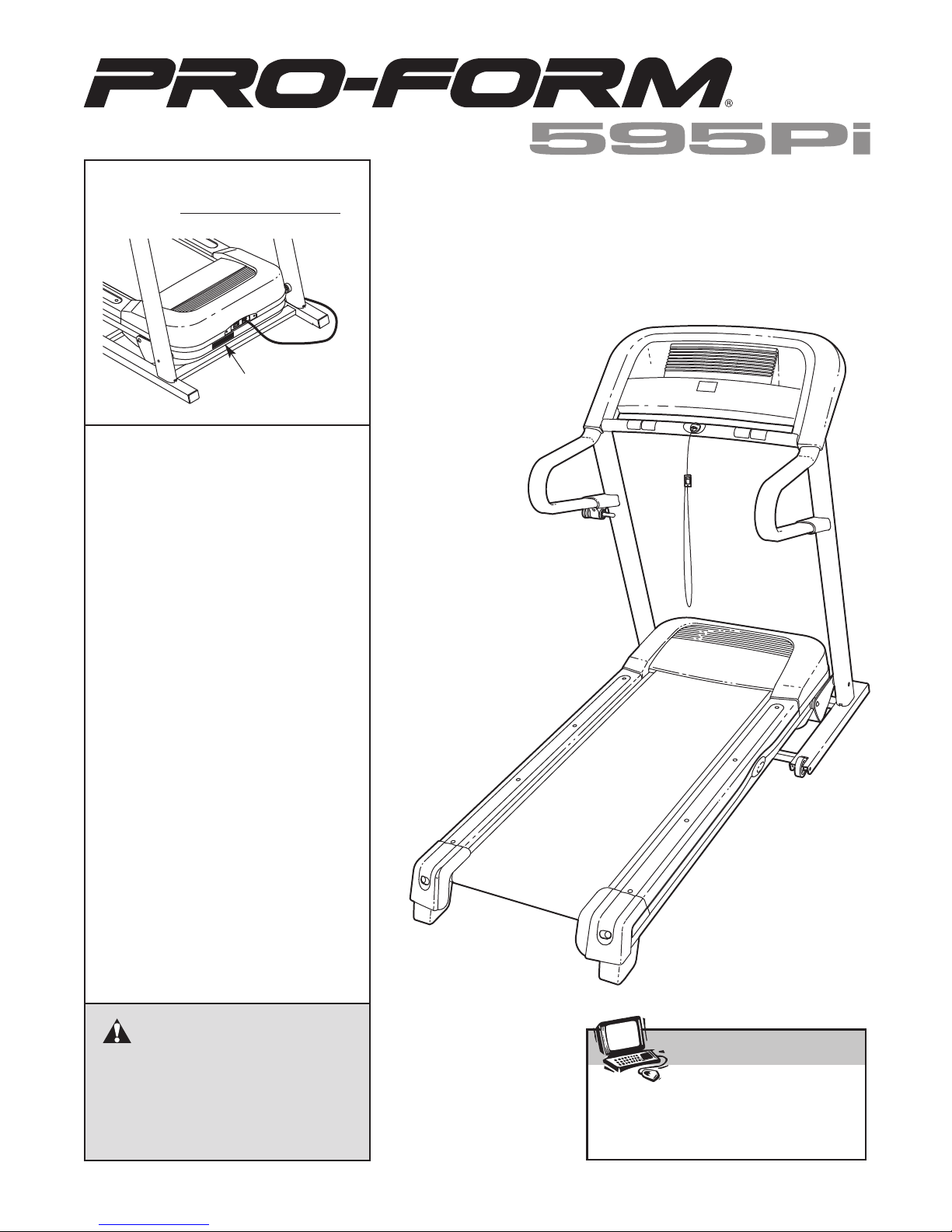 PRO-FORM®

595Pi