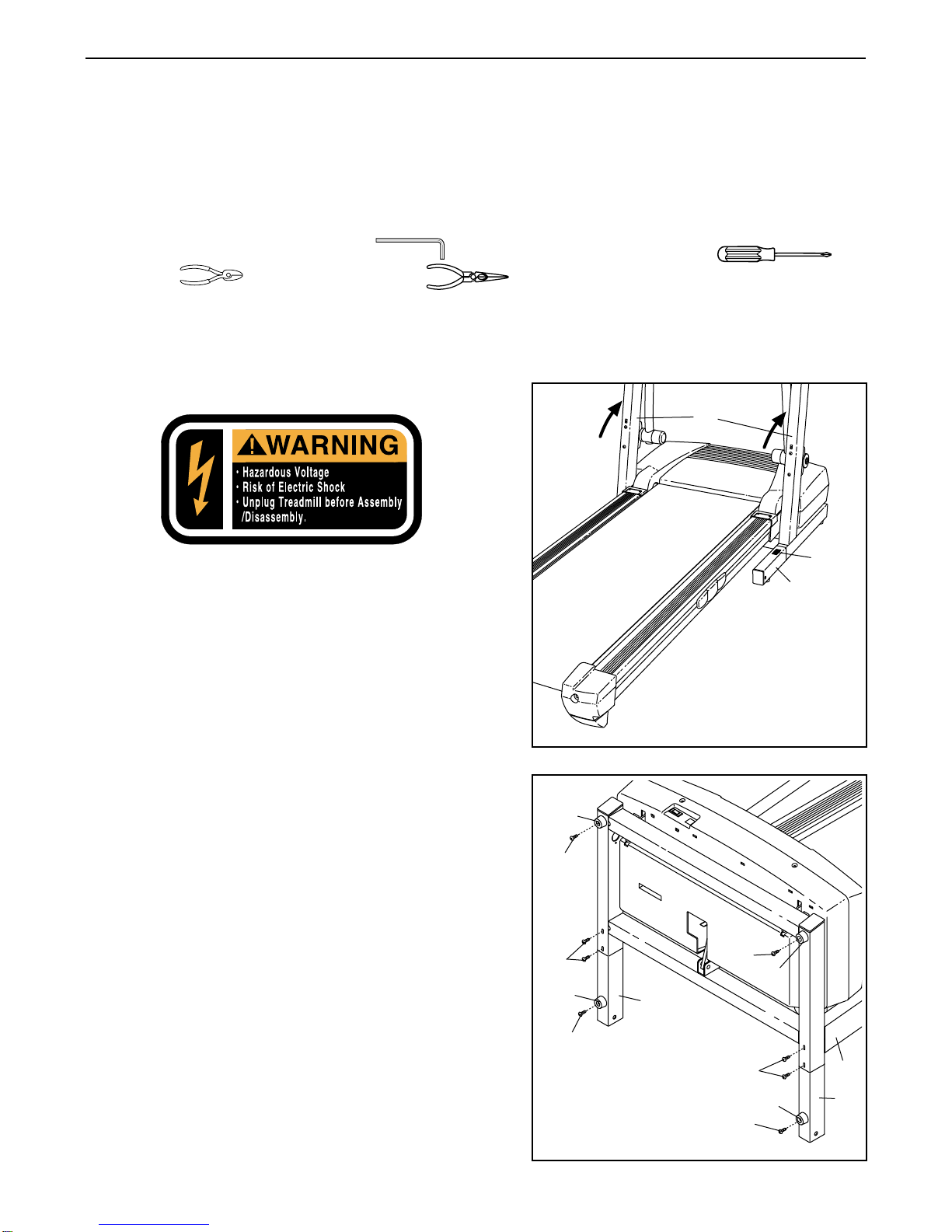 WARNING
• Hazardous Voltage
• Risk of Electric Shock
• Unplug Treadmill before Assembly /Disassembly.