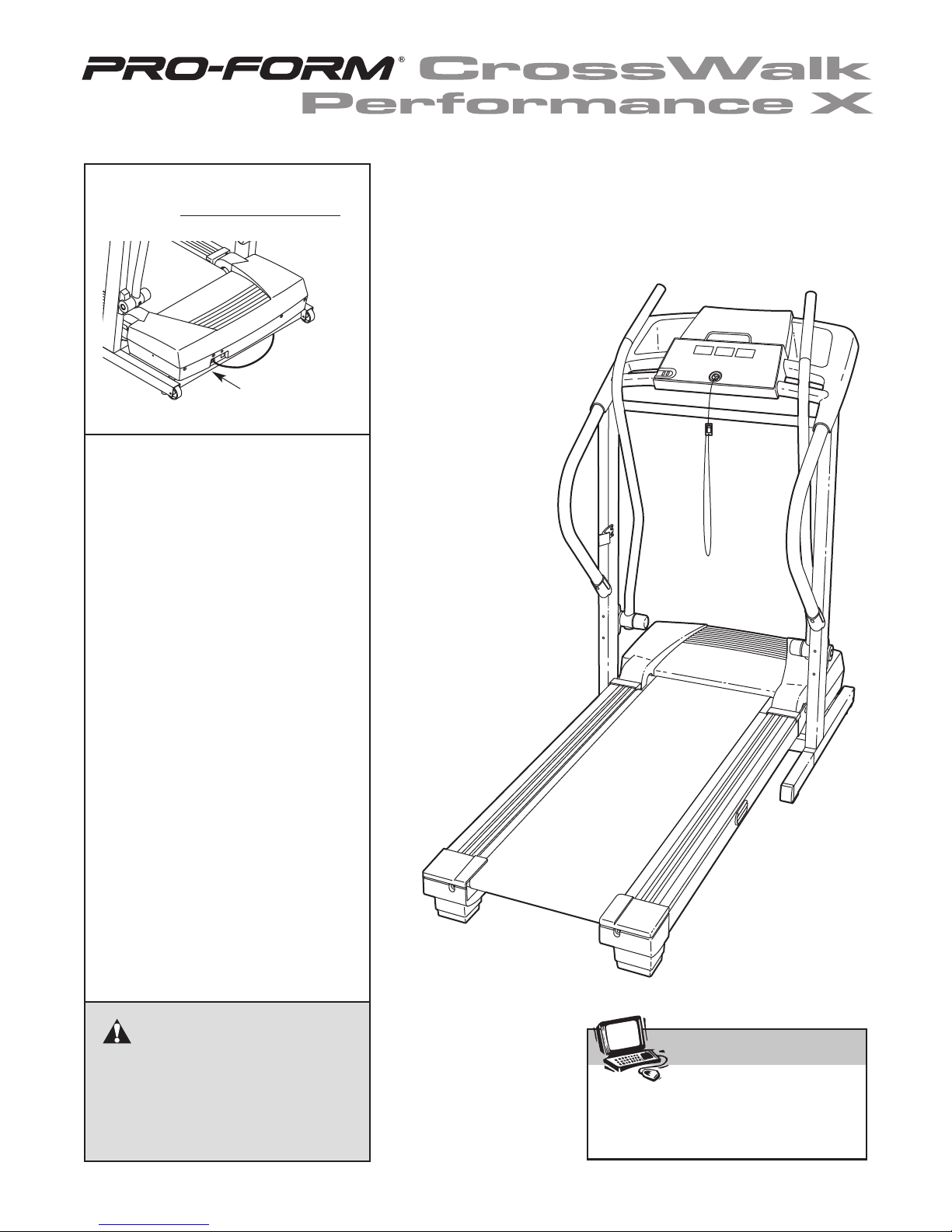 PRO-FORM® CrossWalk Performance X