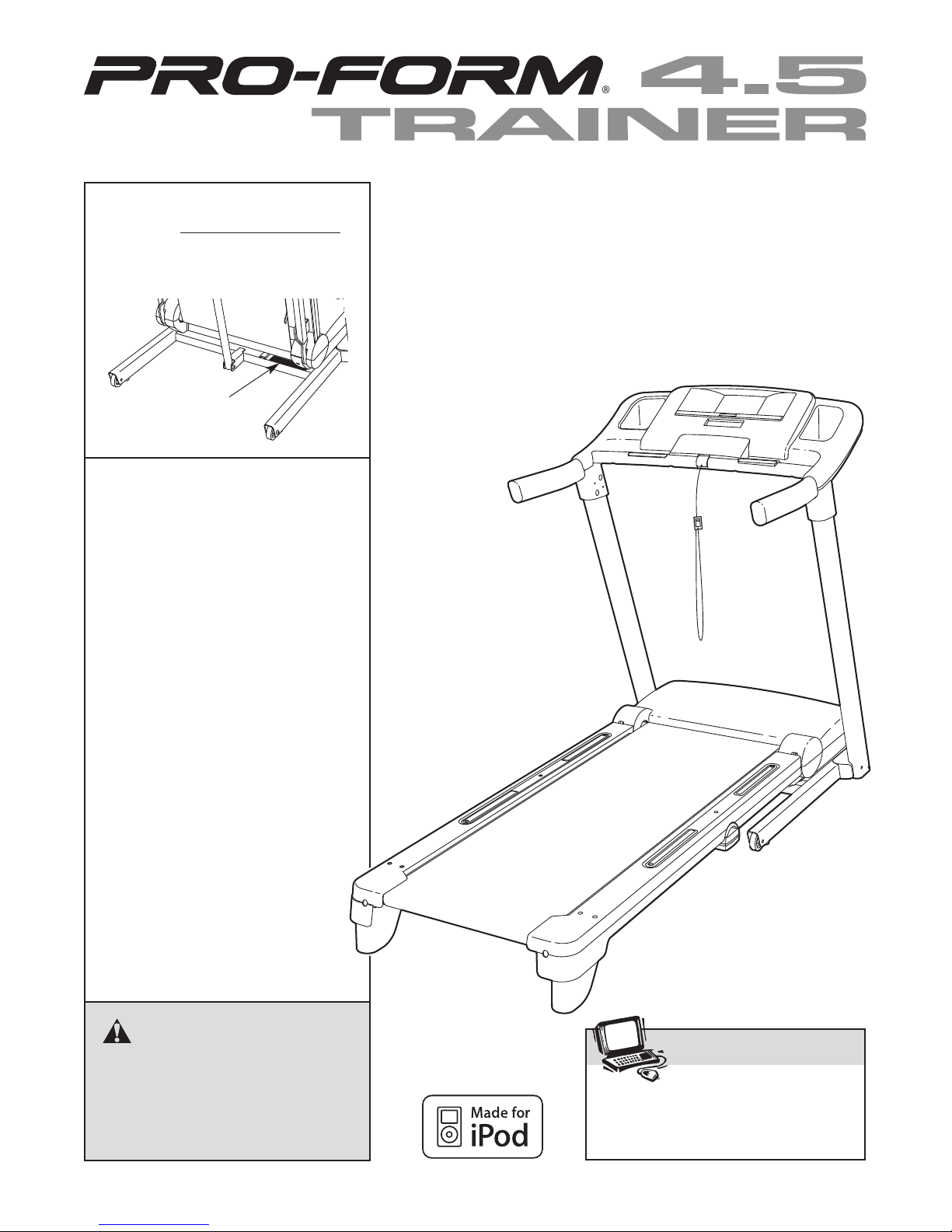 PRO-FORM® 4.5
TRAINER

Made for
iPod