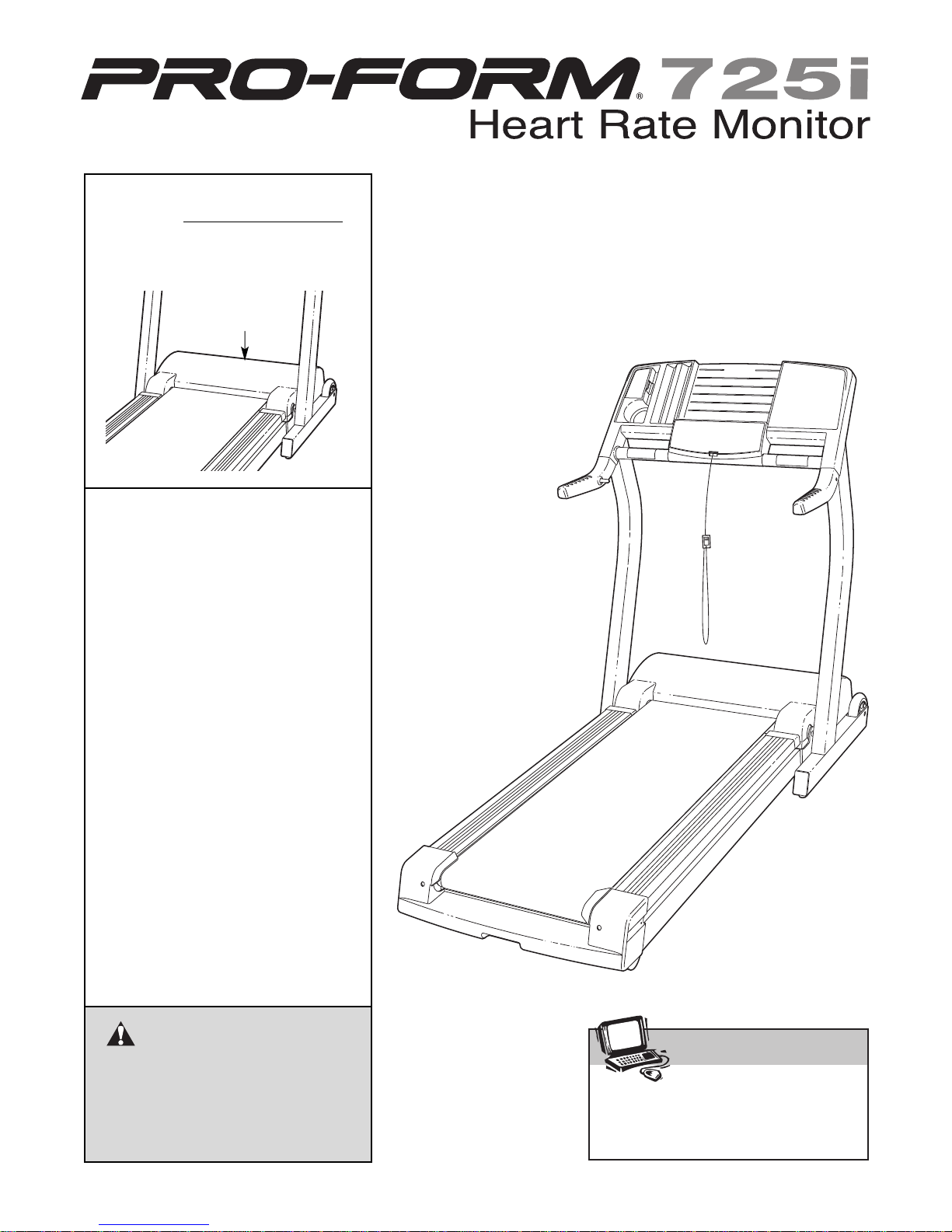 PRO-FORM® 725i
Heart Rate Monitor