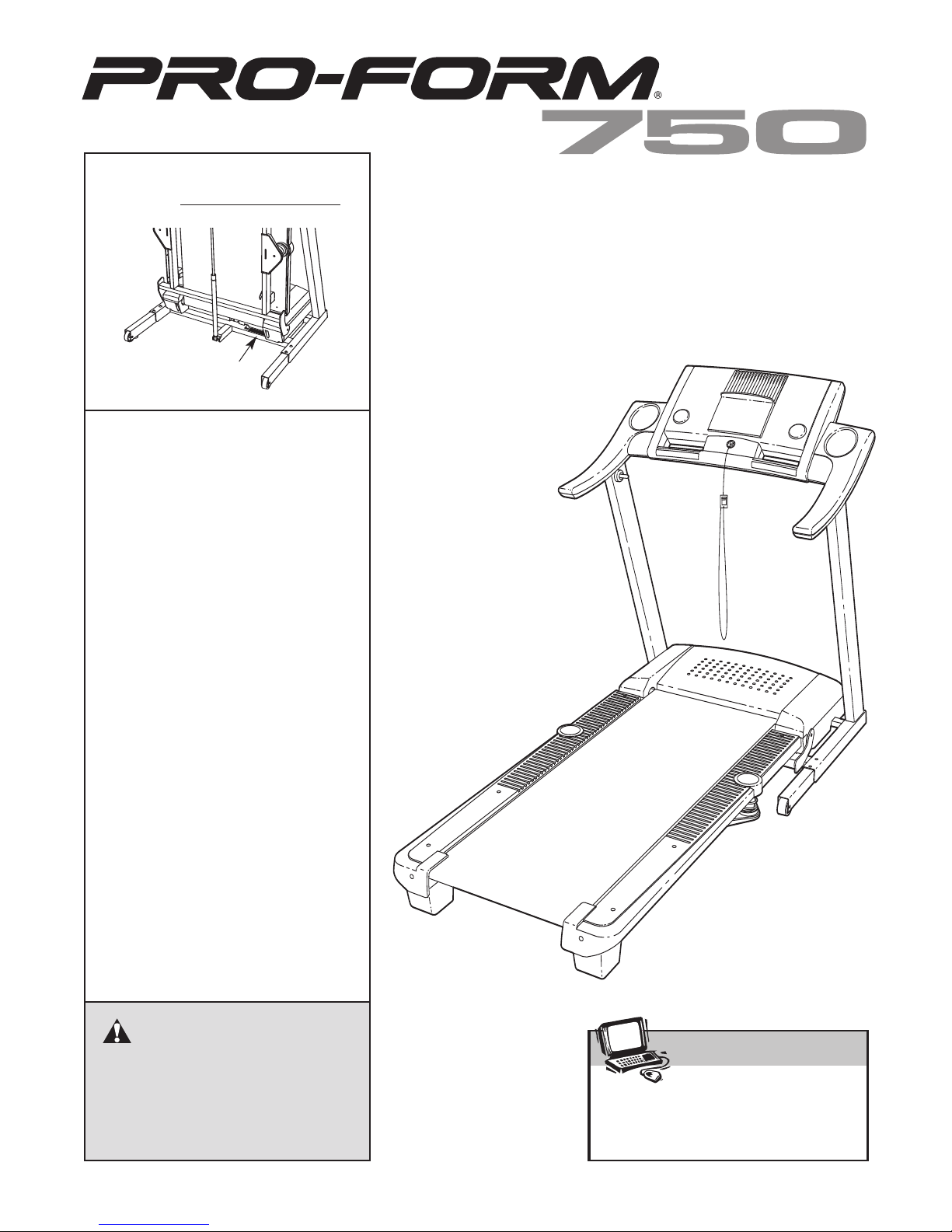 PRO-FORM®
750