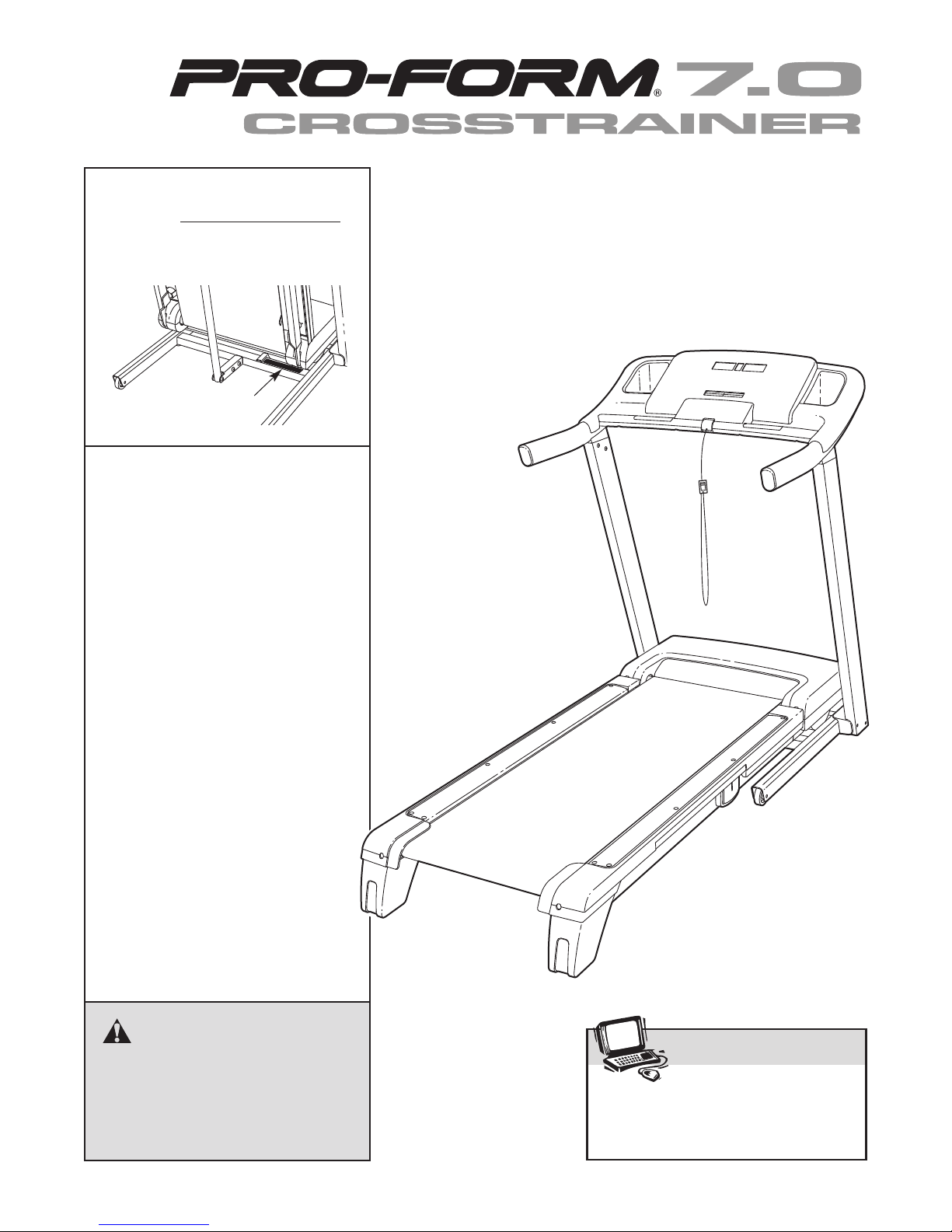 PRO-FORM® 7.0
CROSSTRAINER