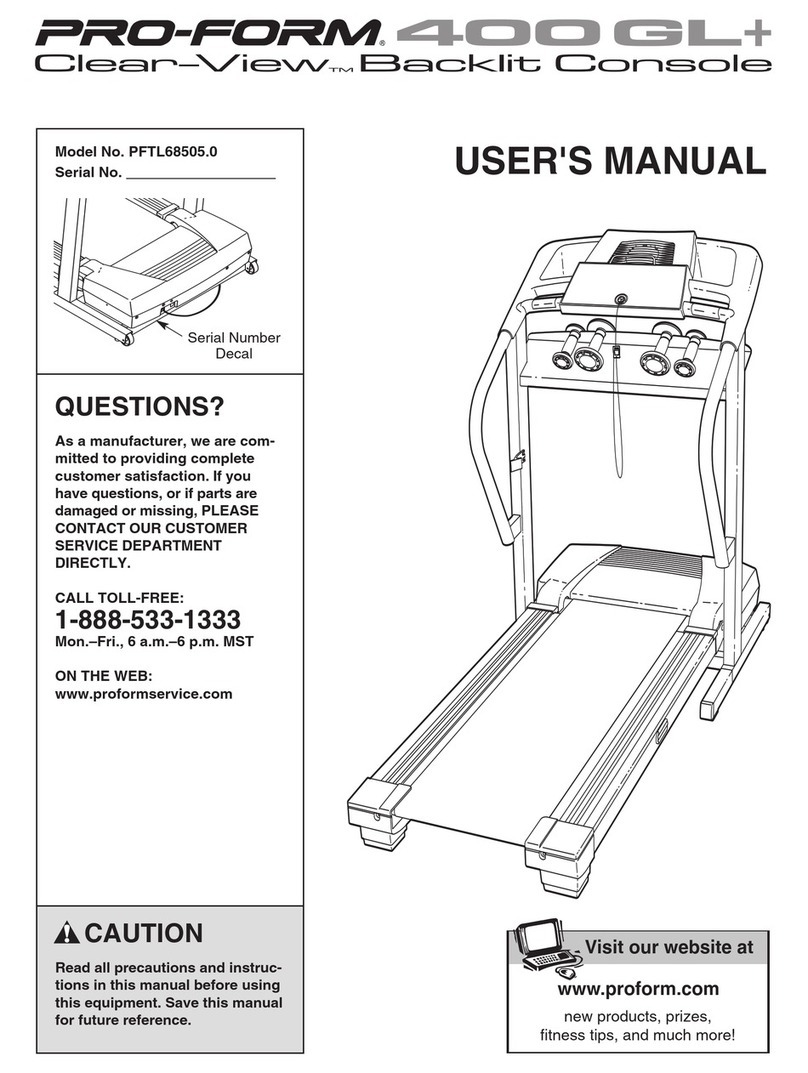 PRO-FORM® 400 GL+
Clear-View™ Backlit Console

Model No. PFTL68505.0
Serial No. ___________________

Serial Number Decal

USER'S MANUAL

QUESTIONS?

As a manufacturer, we are committed to providing complete customer satisfaction. If you have questions, or if parts are damaged or missing, PLEASE CONTACT OUR CUSTOMER SERVICE DEPARTMENT DIRECTLY.

CALL TOLL-FREE:
1-888-533-1333
Mon.–Fri., 6 a.m.–6 p.m. MST

ON THE WEB:
www.proformservice.com

CAUTION

Read all precautions and instructions in this manual before using this equipment. Save this manual for future reference.

Visit our website at

www.proform.com
new products, prizes, fitness tips, and much more!