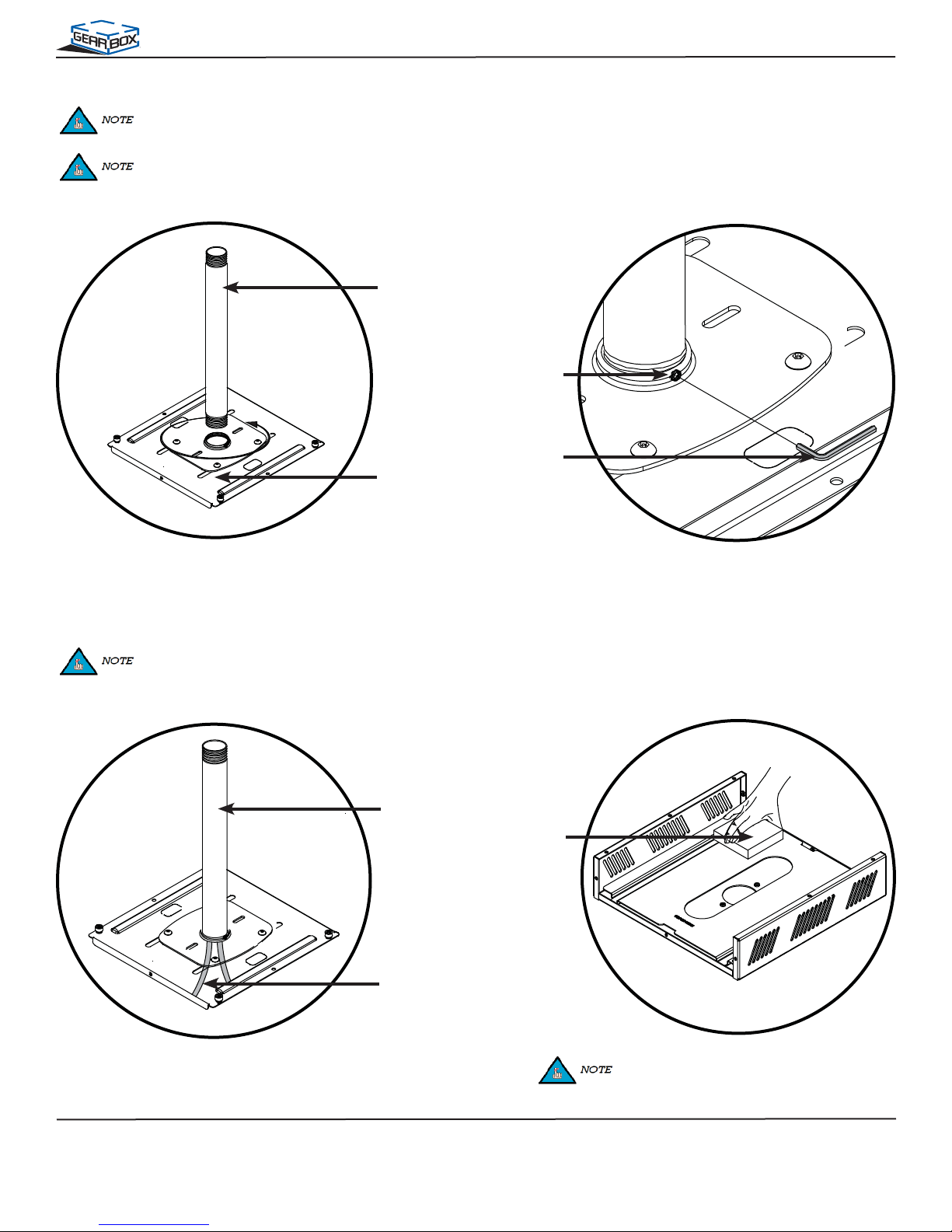 GEAR BOX

NOTE

NOTE

NOTE

NOTE