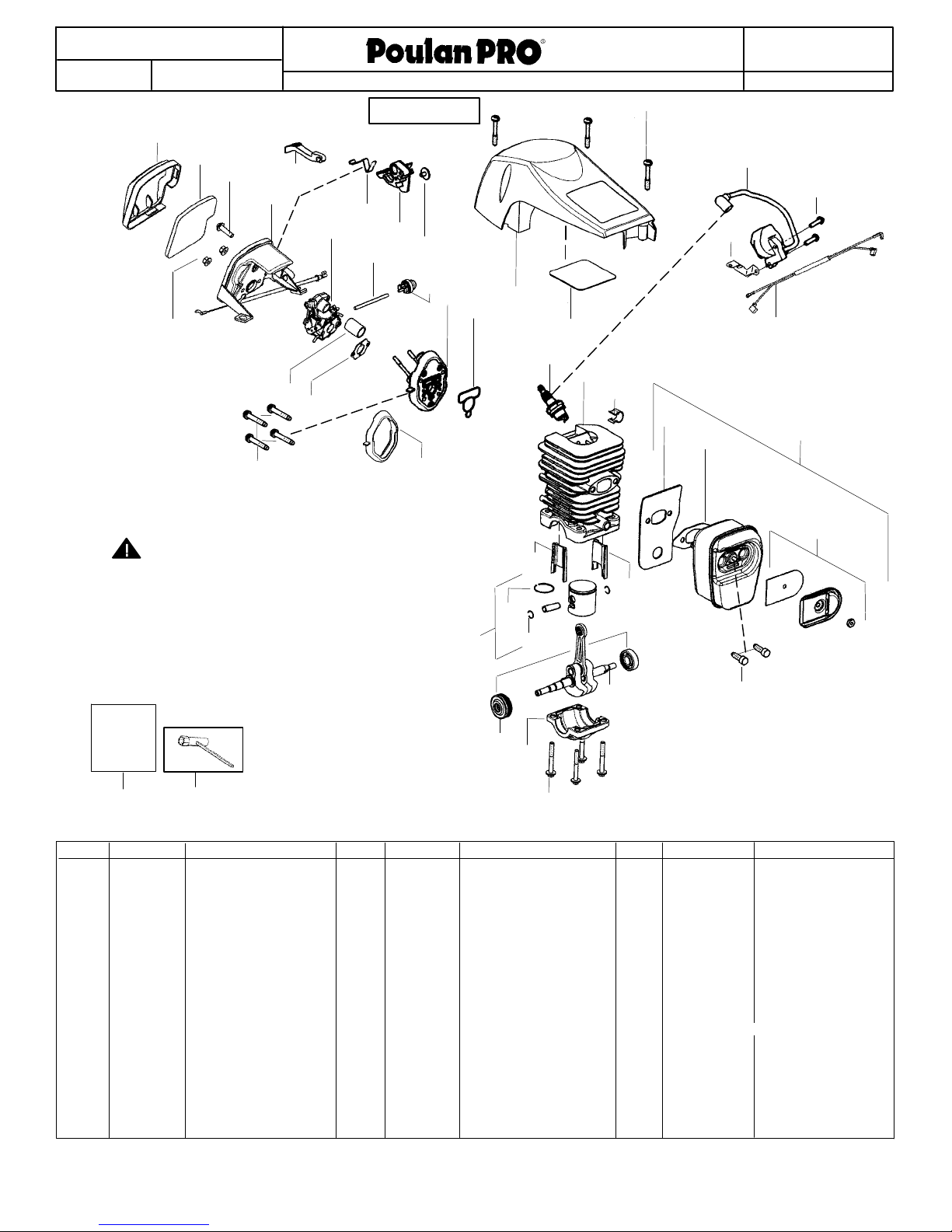 Poulan PRO®