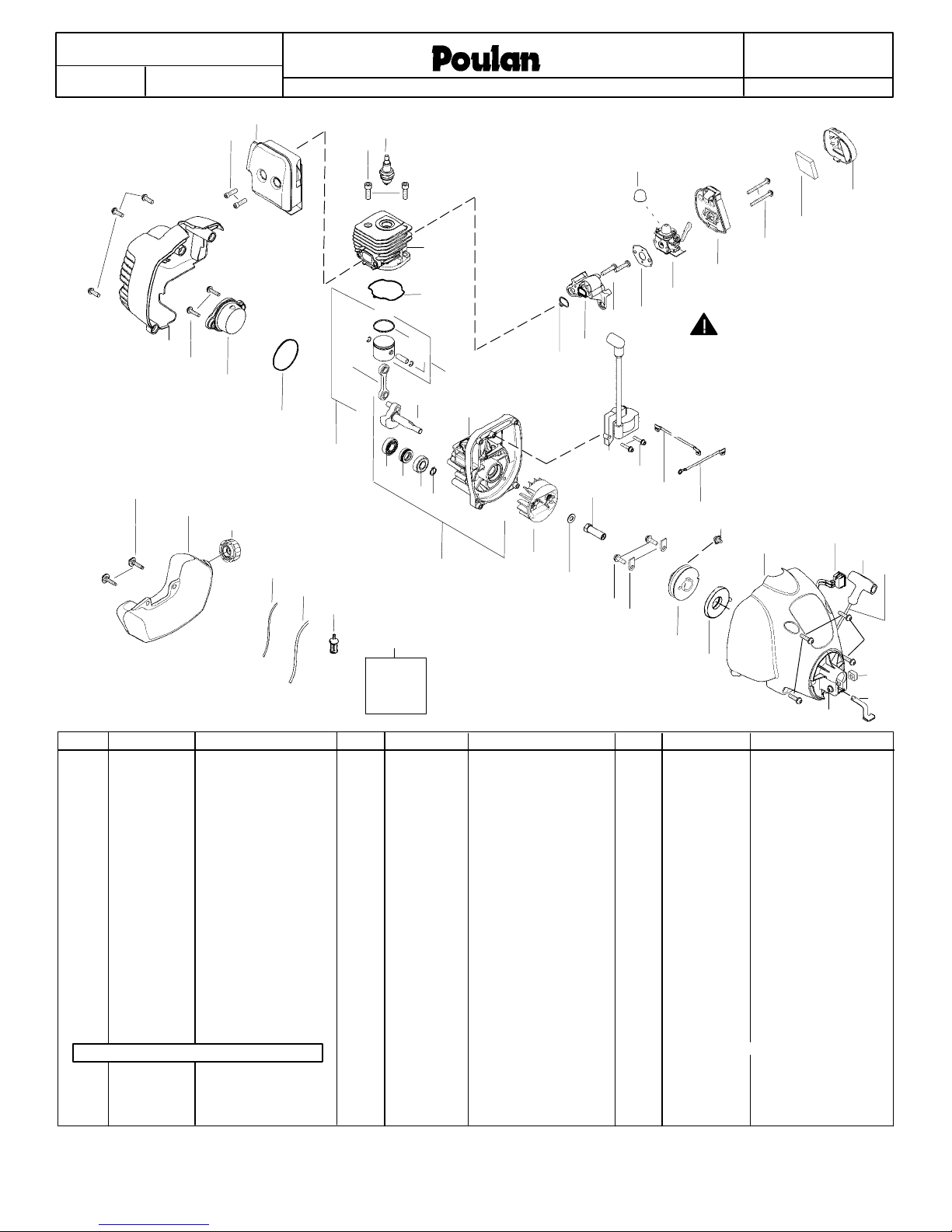 Poulan