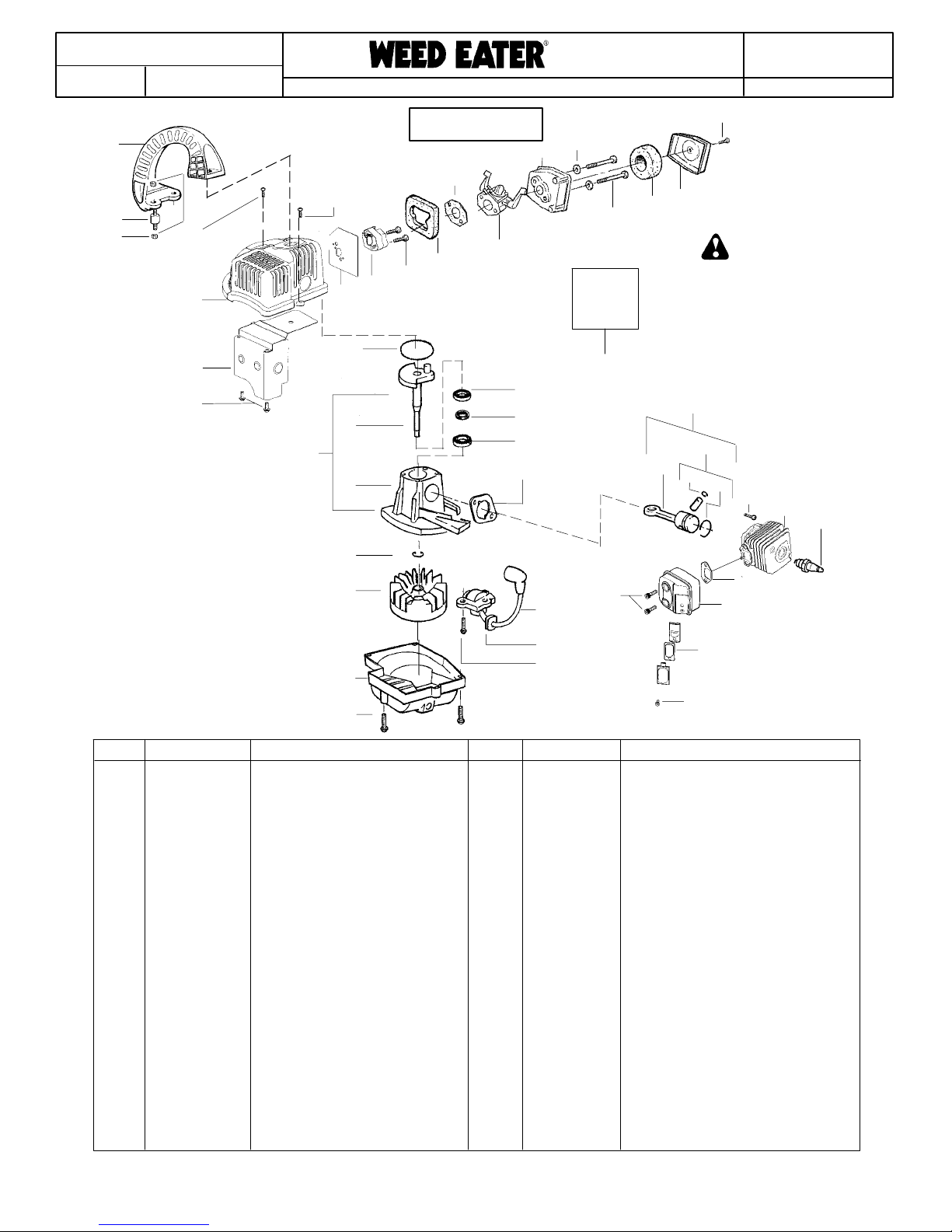 WEED EATER®