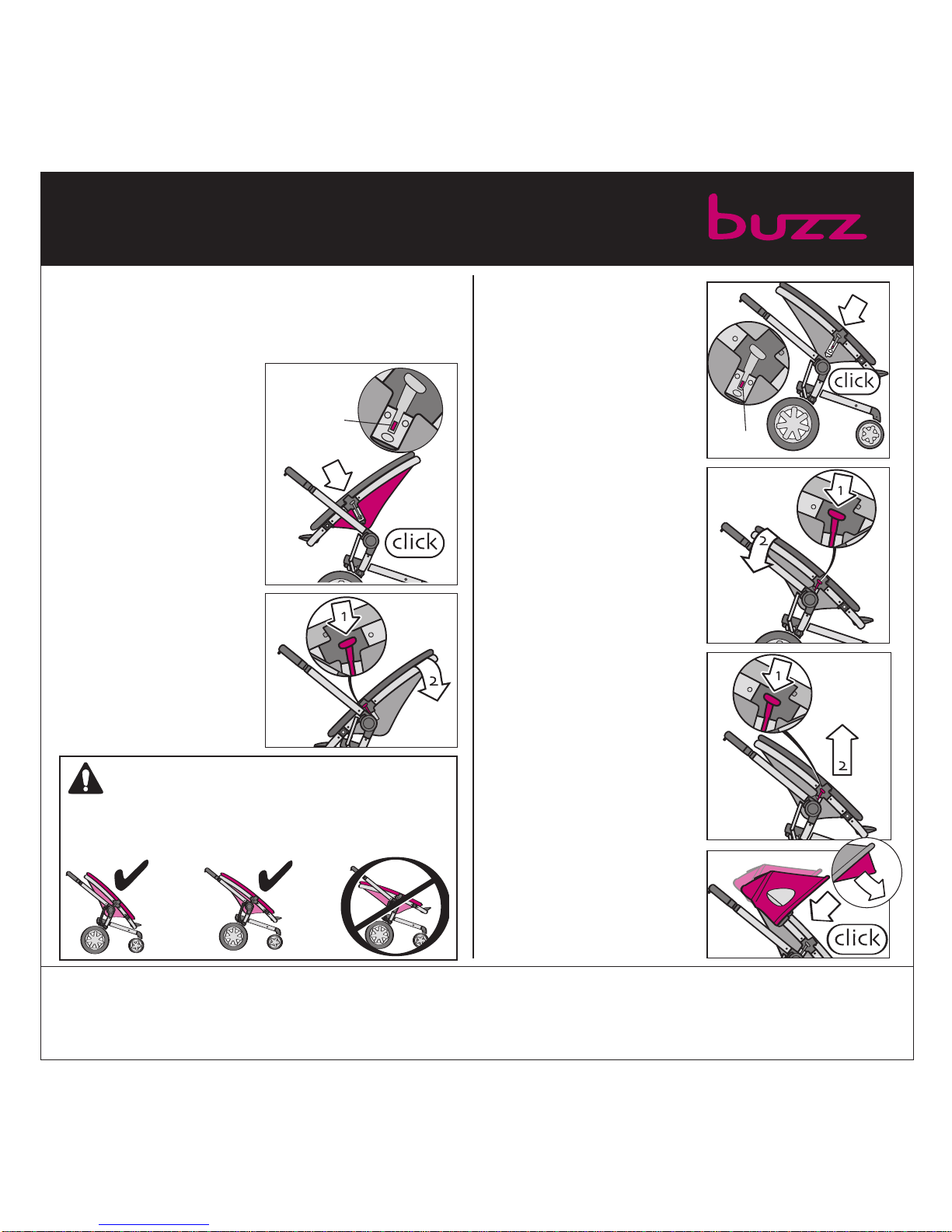 buzz

click

1

2

click

1

2

1

2

click