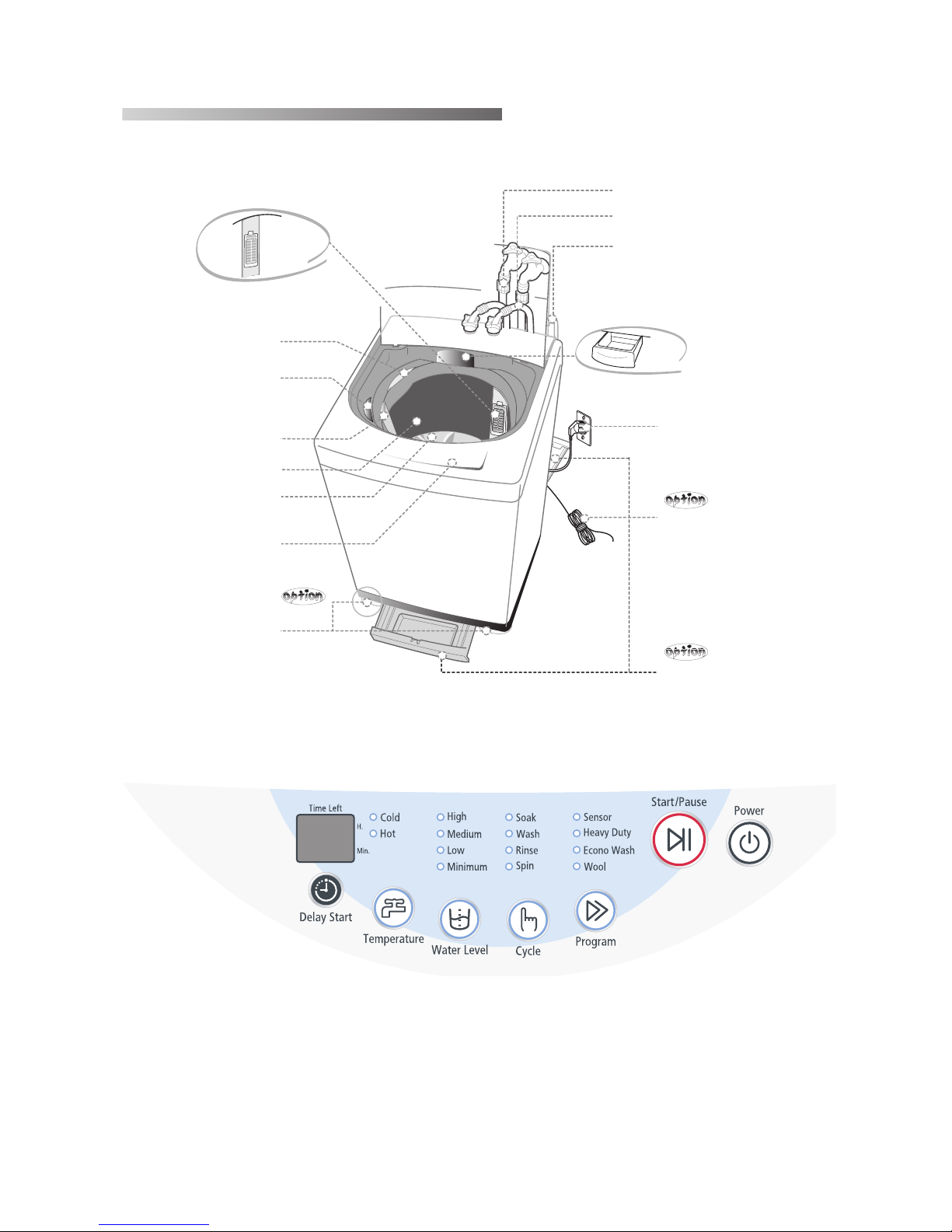 option

option

option

Time Left

H.

Min.

Cold
Hot

High
Medium
Low
Minimum

Soak
Wash
Rinse
Spin

Sensor
Heavy Duty
Econo Wash
Wool

Start/Pause

Power

Delay Start

Temperature

Water Level

Cycle

Program