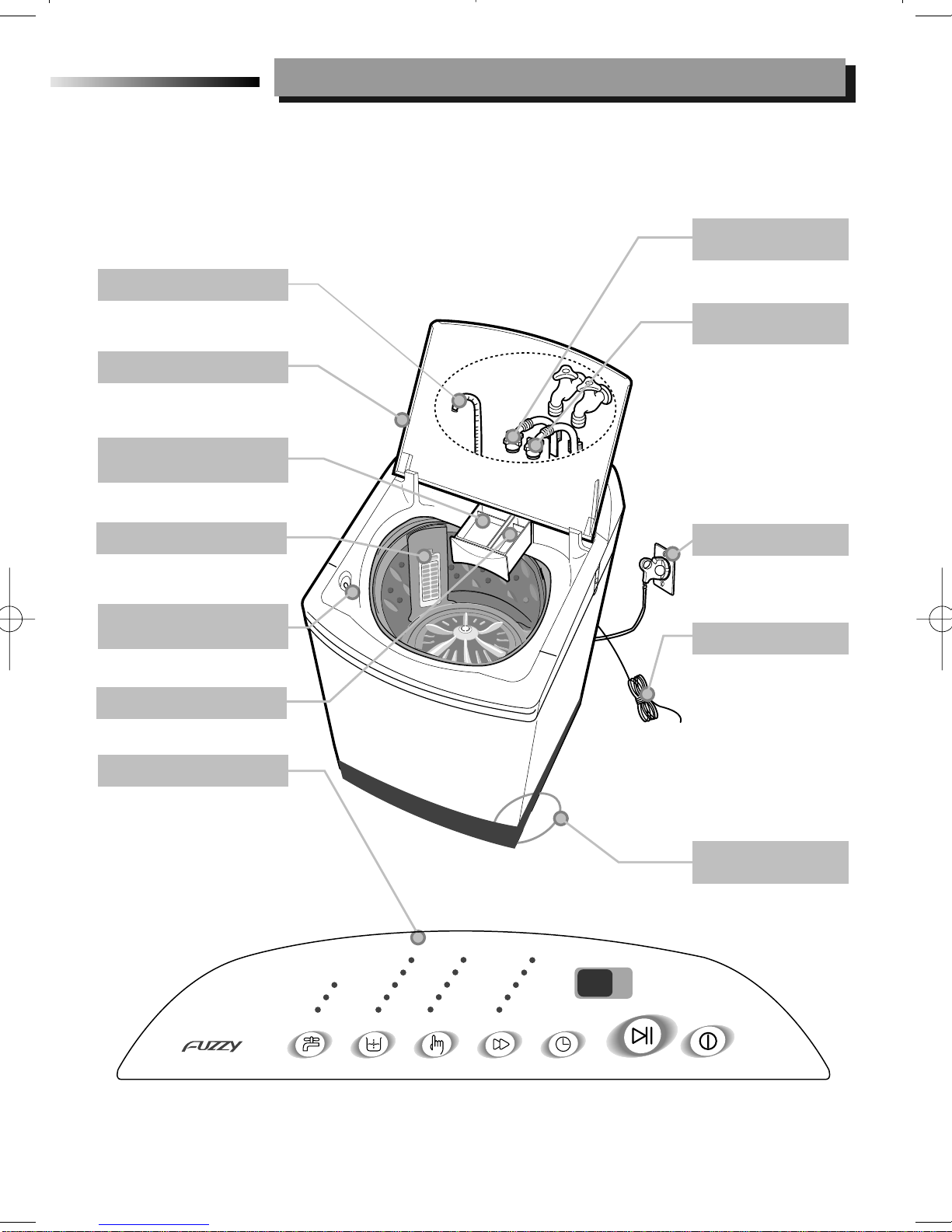 FUZZY