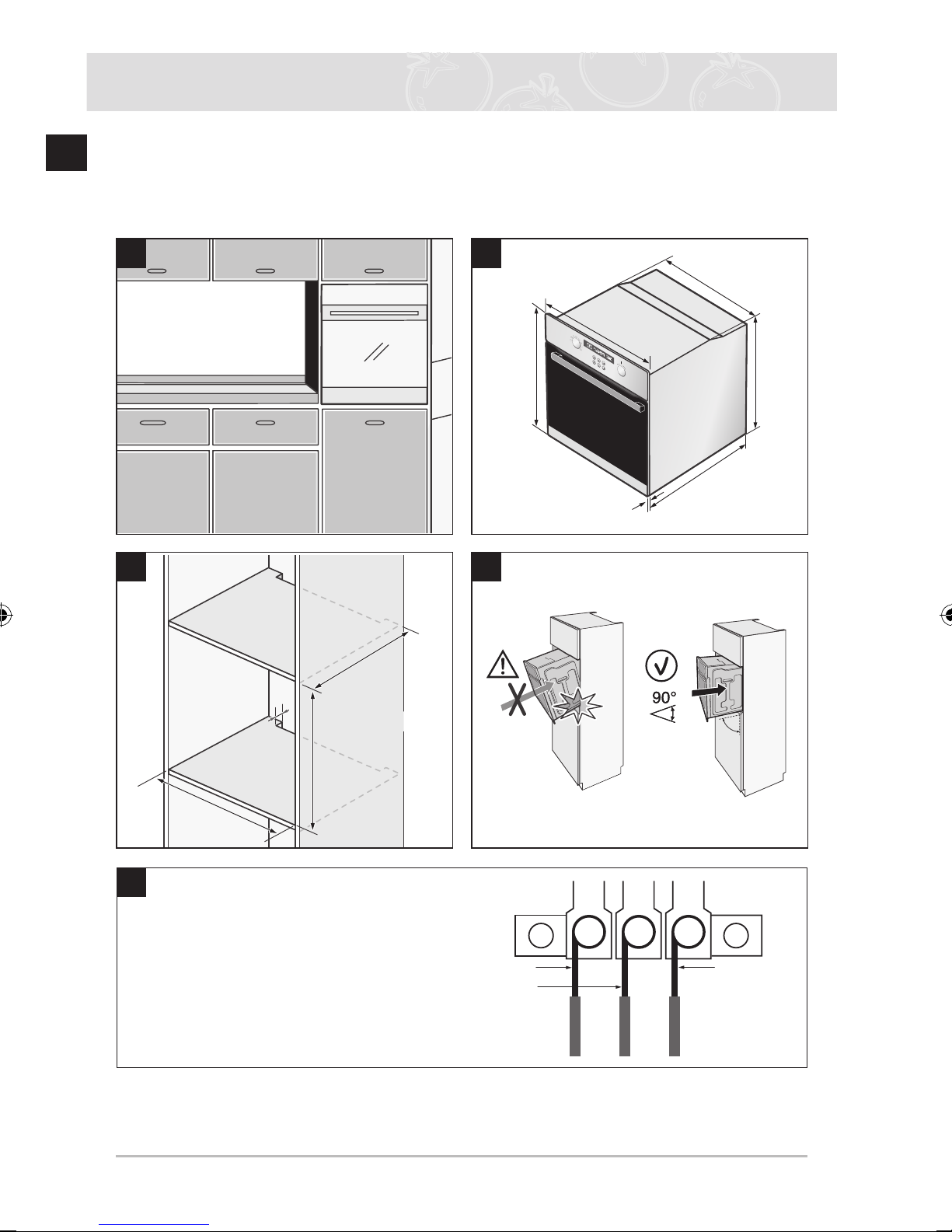 90°