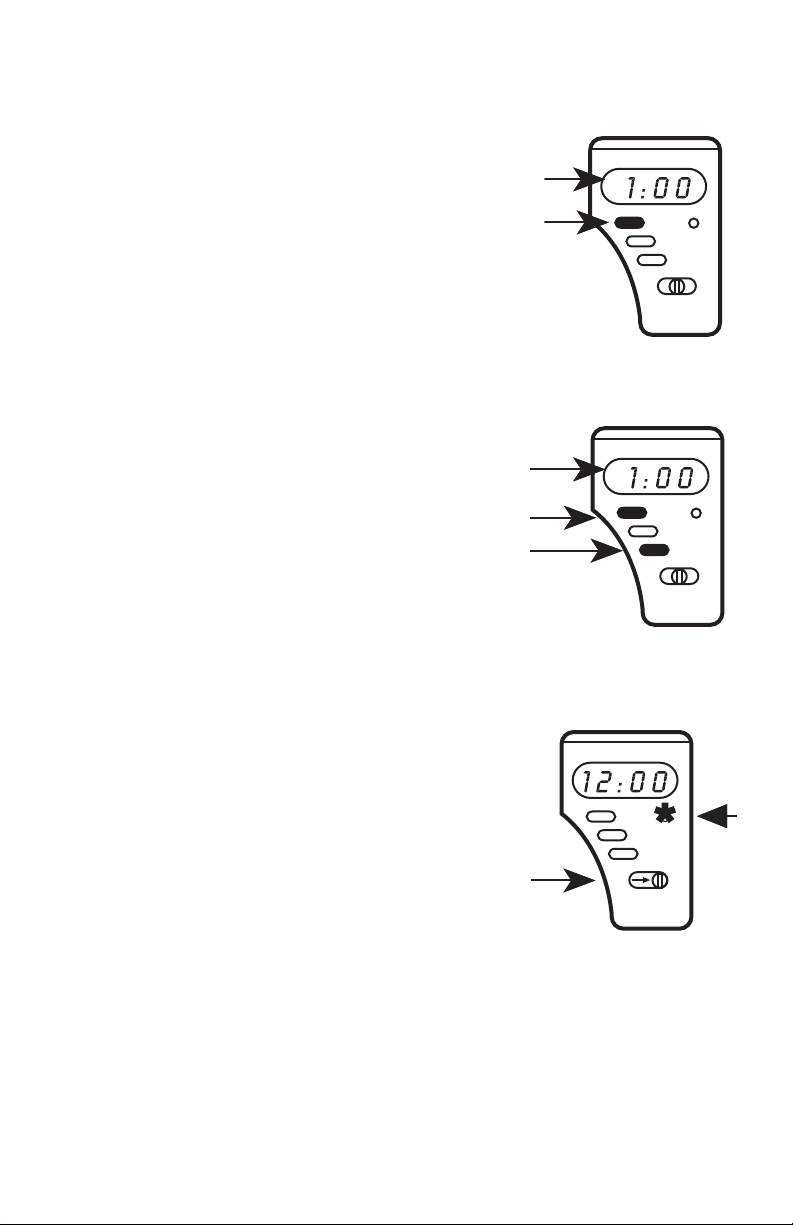 1:00

1:00

12:00