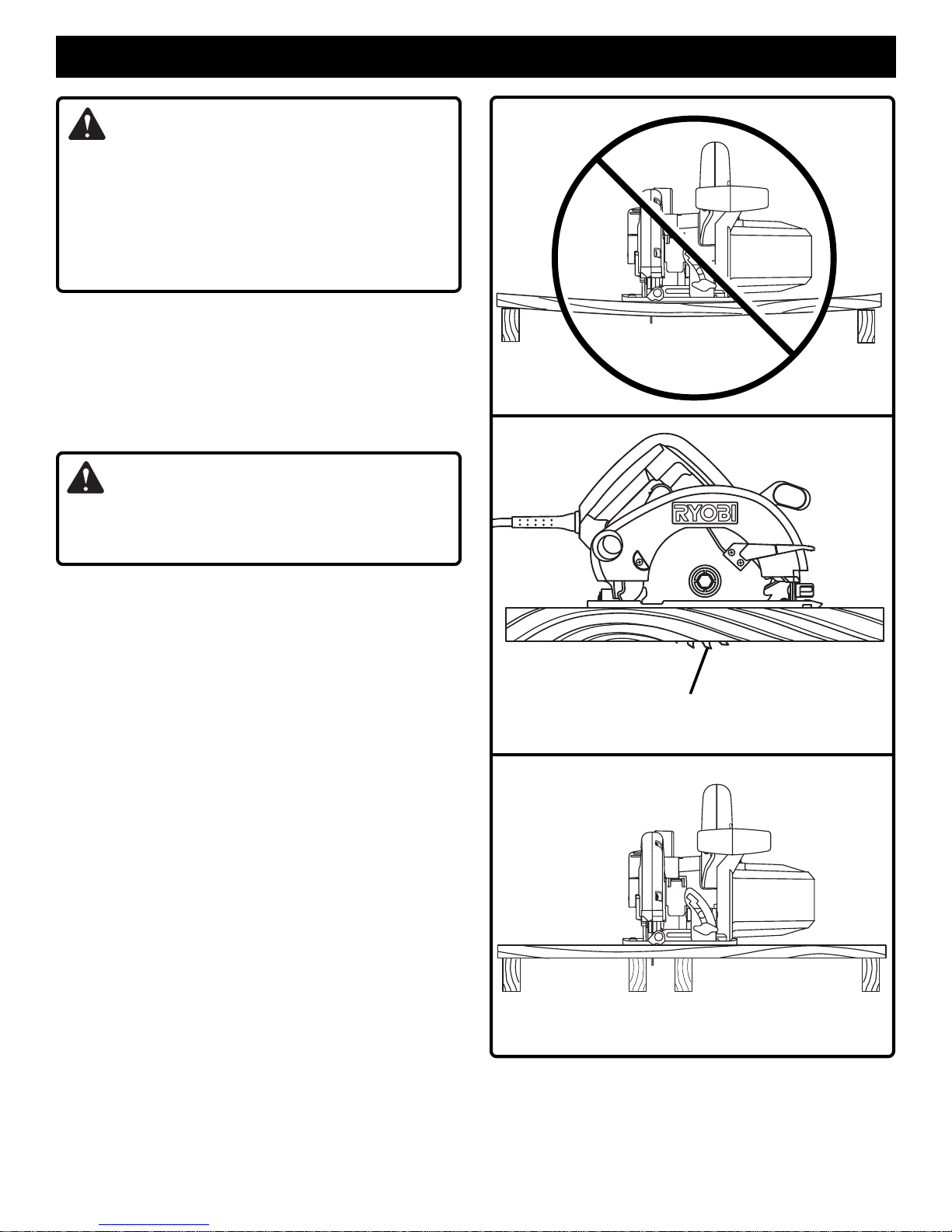 RYOBI