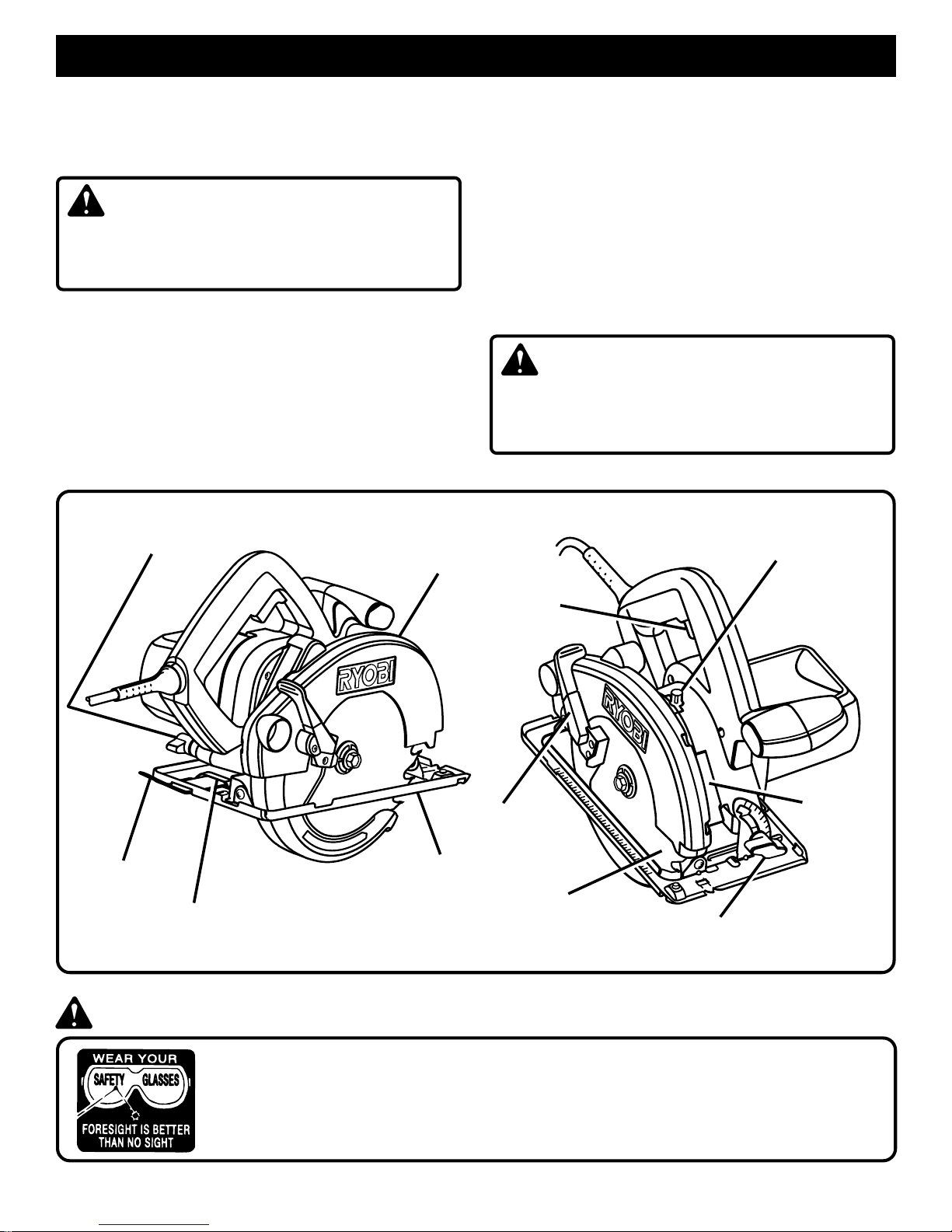 RYOBI

RYOBI

WEAR YOUR
SAFETY GLASSES
FORESIGHT IS BETTER THAN NO SIGHT