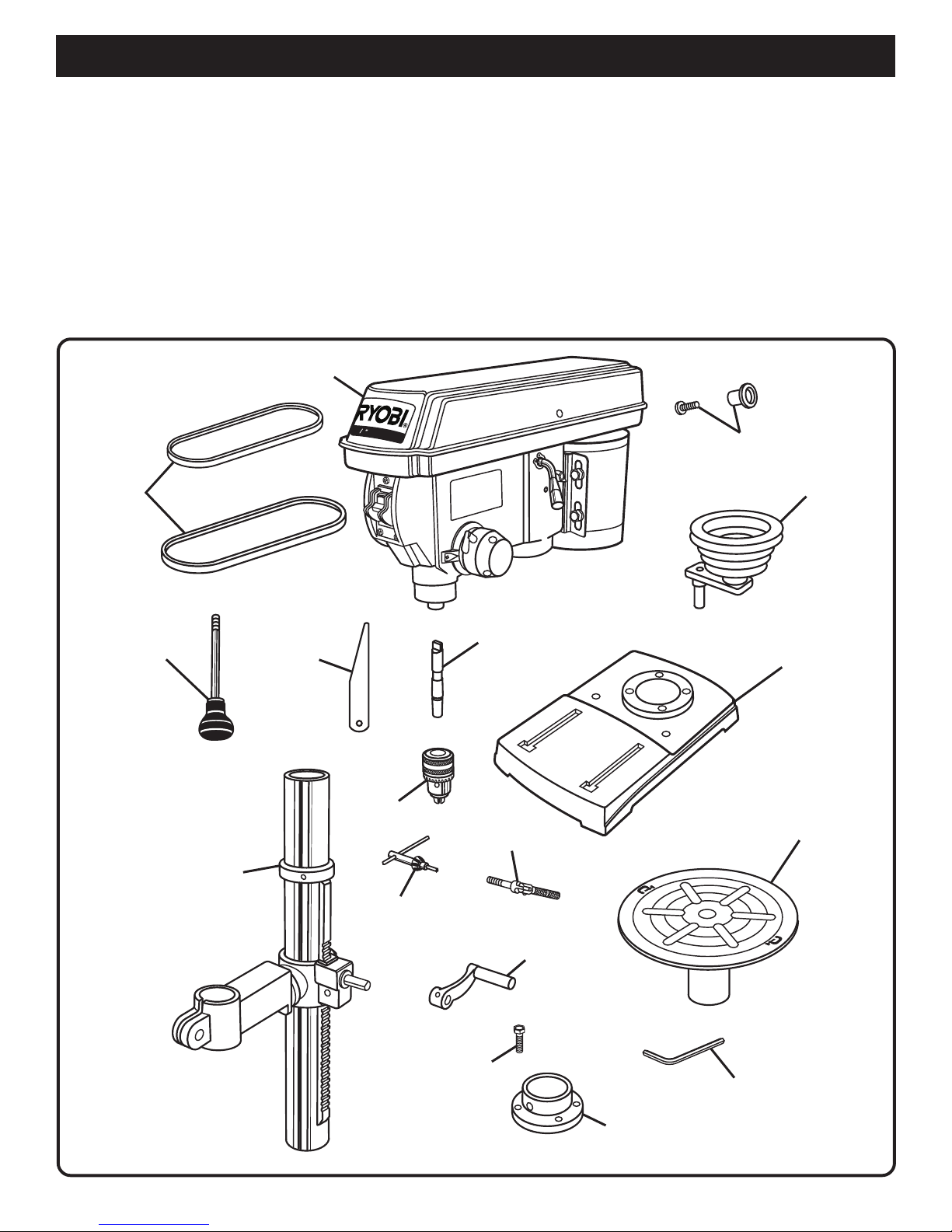 RYOBI