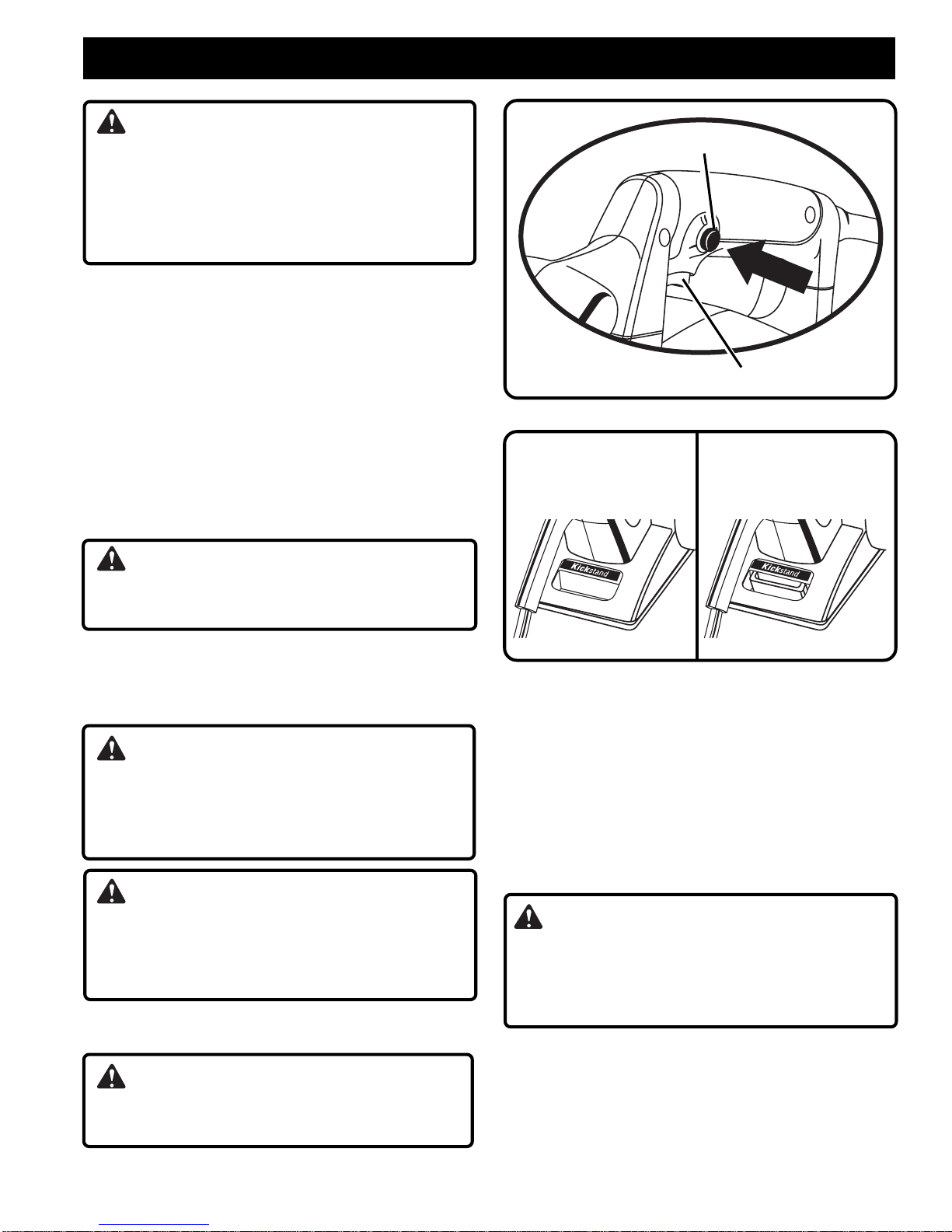 Kickstand

Kickstand