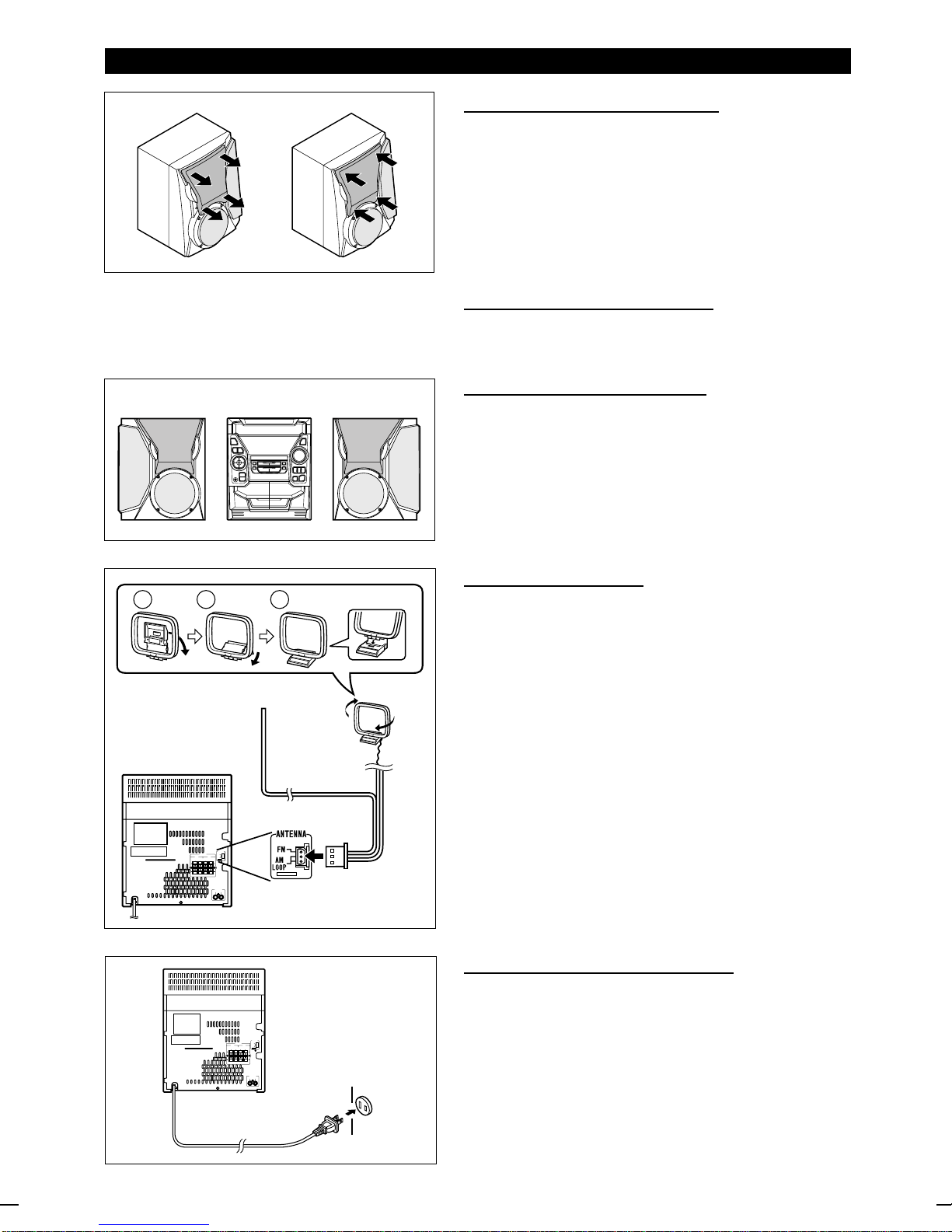 ANTENNA

FM

AM
LOOP