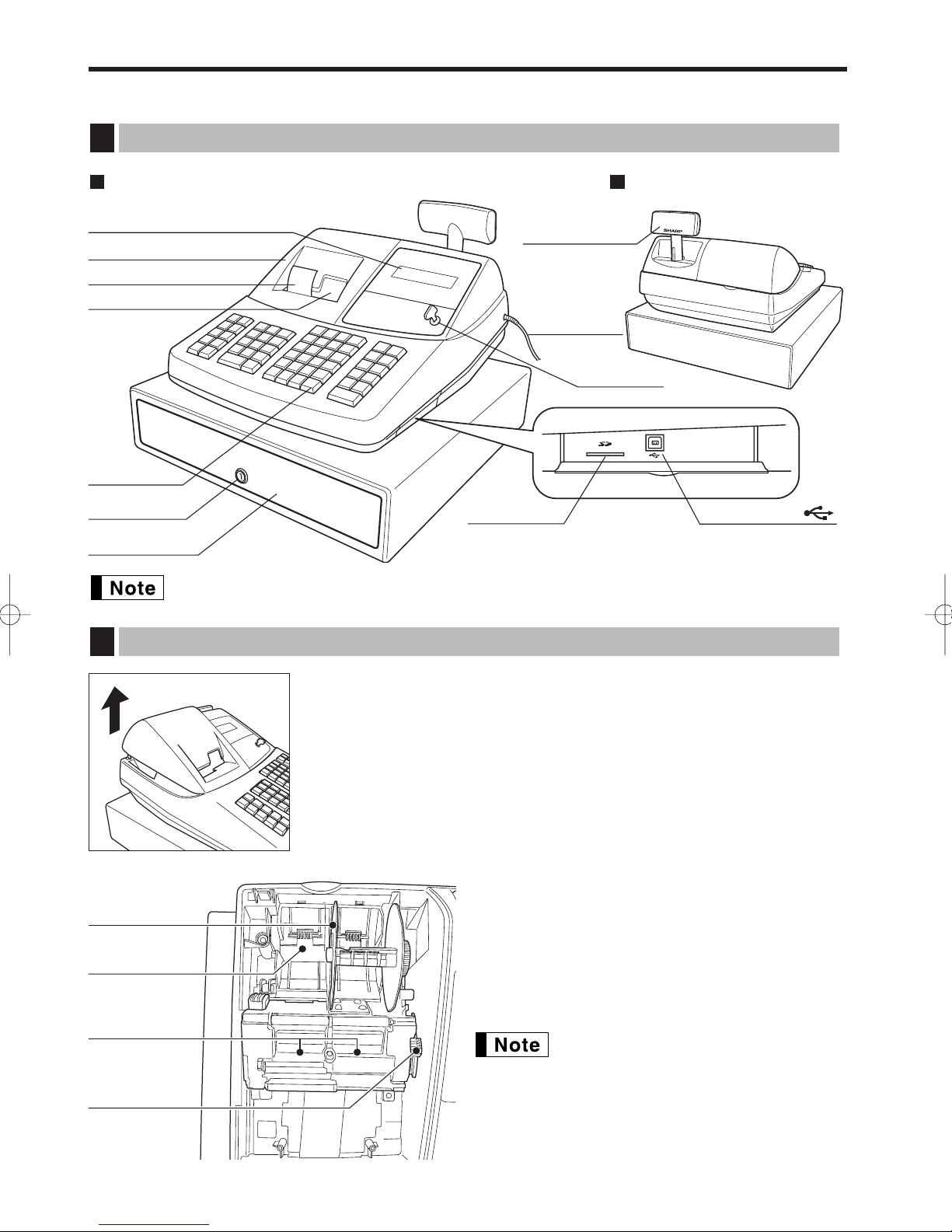 SHARP

Note

Note