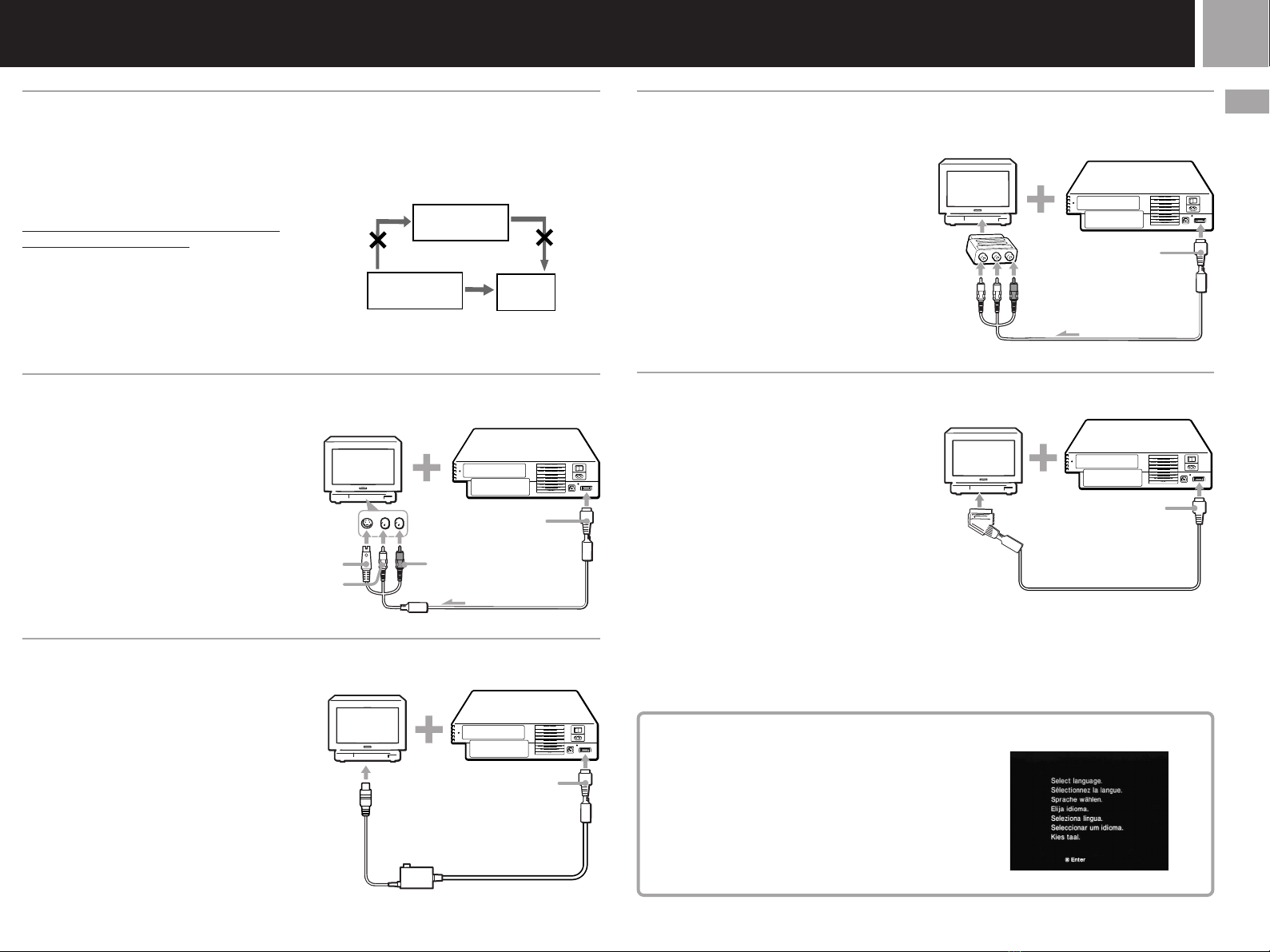 Select language.
Sélectionnez la langue.
Sprache wählen.
Elija idioma.
Seleziona lingua.
Seleccionar um idioma.
Kies taal.

Enter