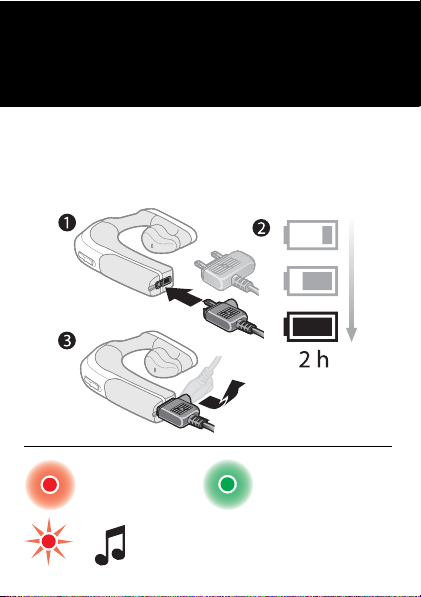 1
2
3
2 h