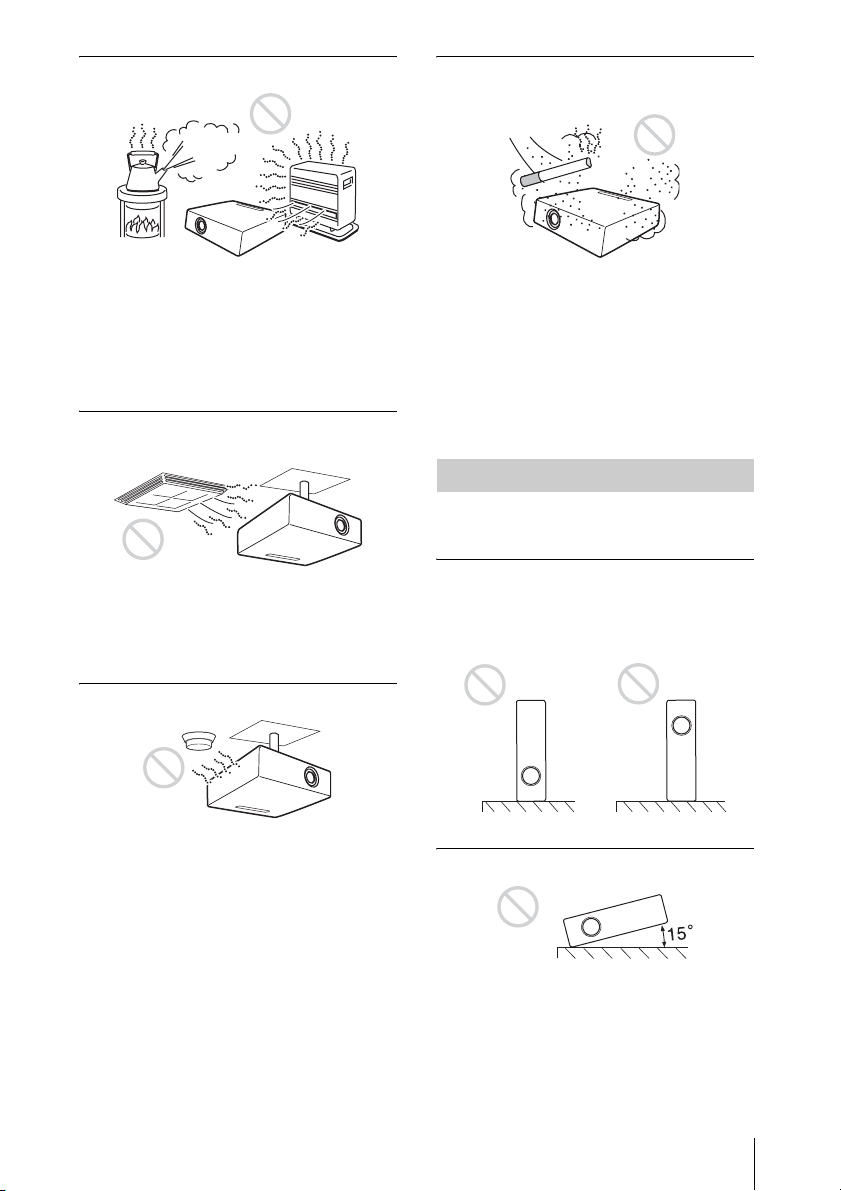 15°