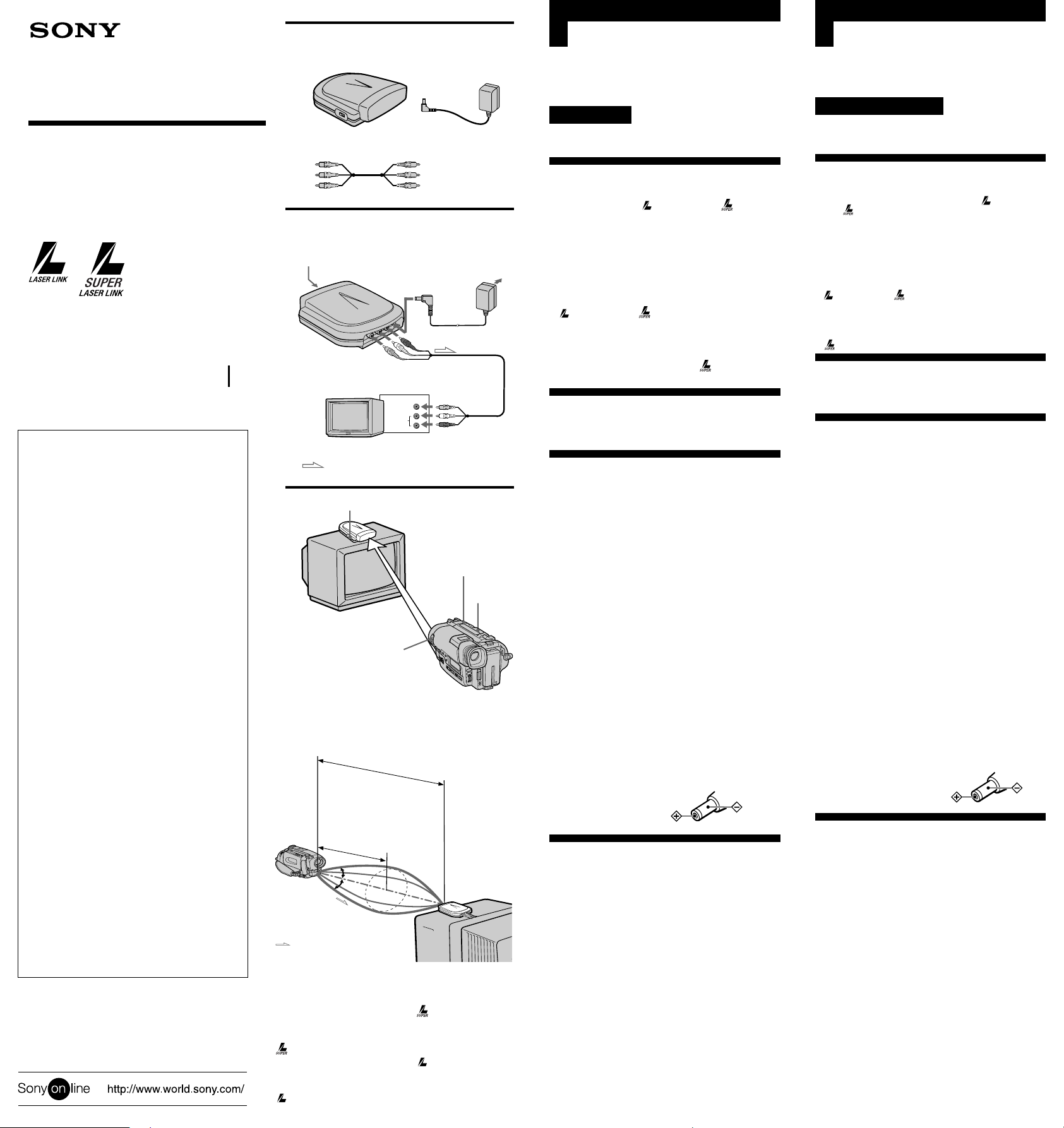 SONY

LASER LINK

SUPER LASER LINK

SUPER

SUPER

SUPER

SUPER

SUPER

SUPER

SUPER

SUPER

Sony on line http://www.world.sony.com/