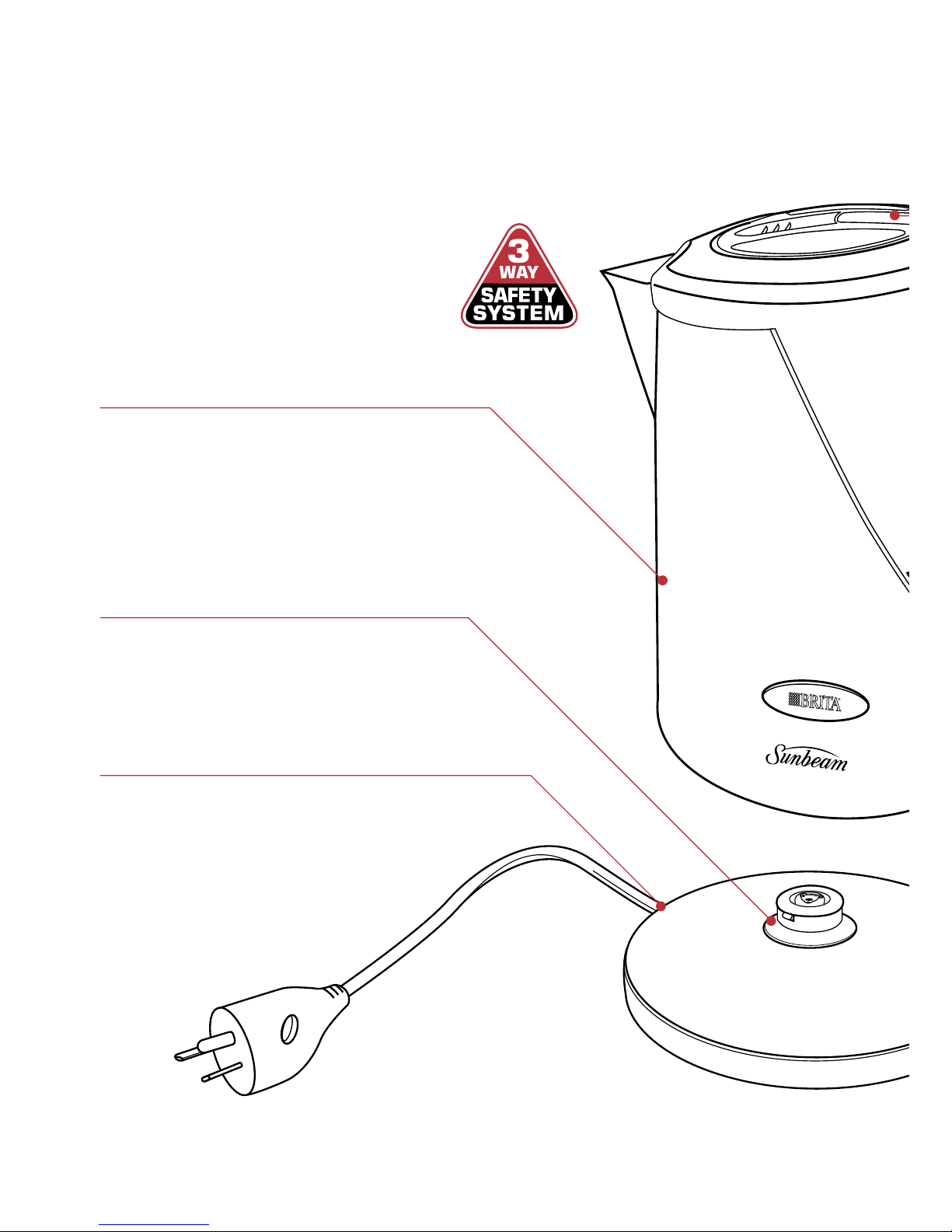 3
WAY
SAFETY
SYSTEM

BRITA

Sunbeam