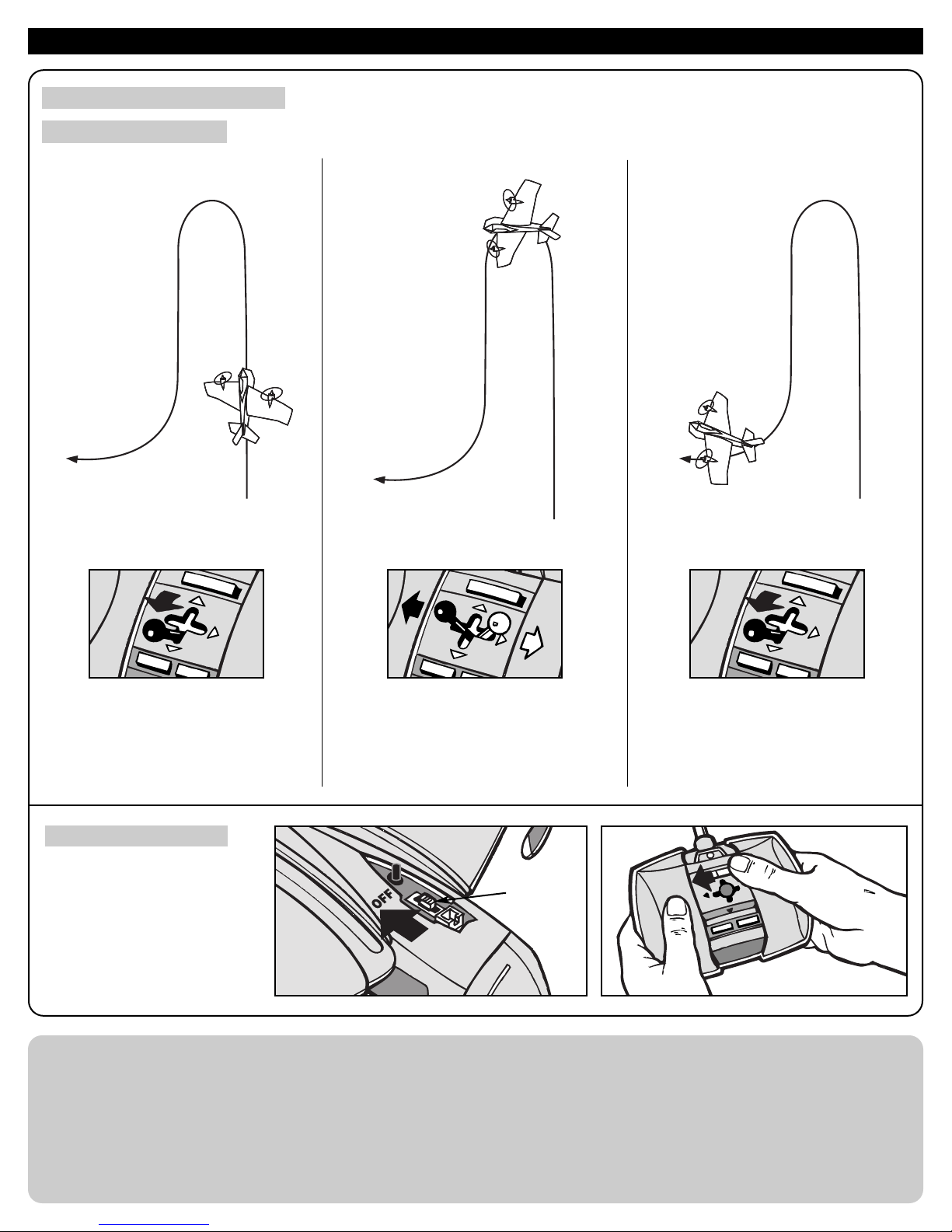 OFF