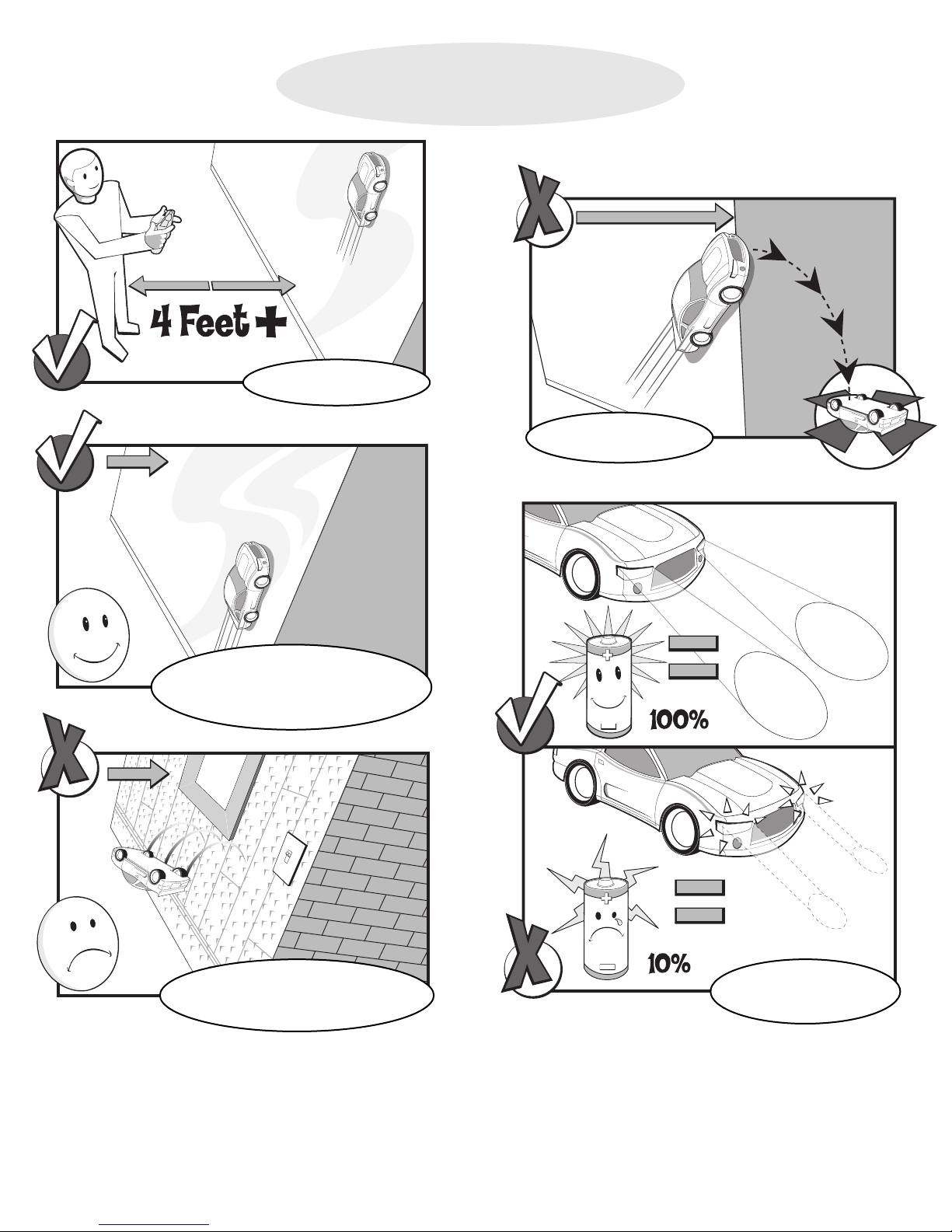 4 Feet +

100%

10%