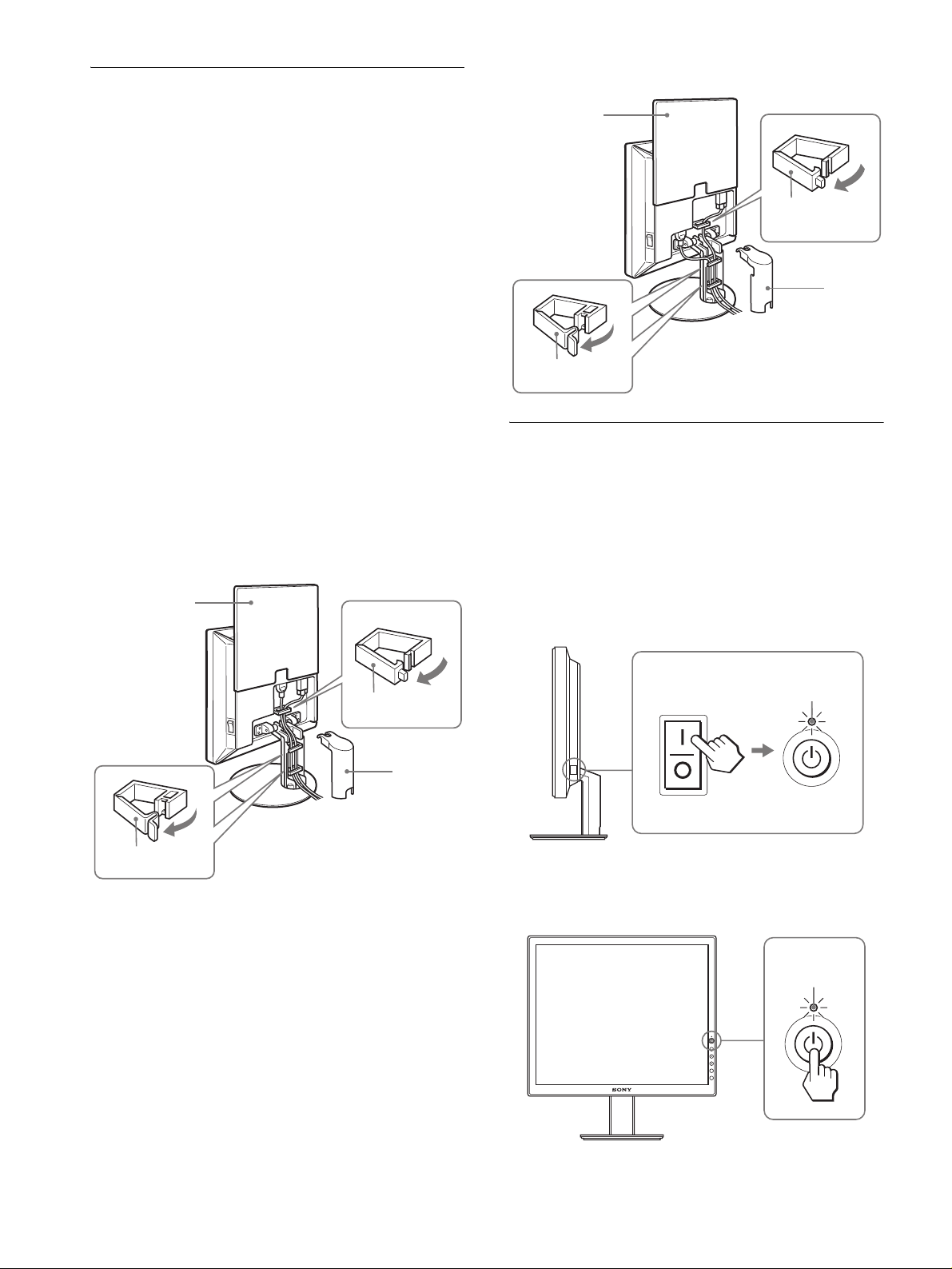 SONY