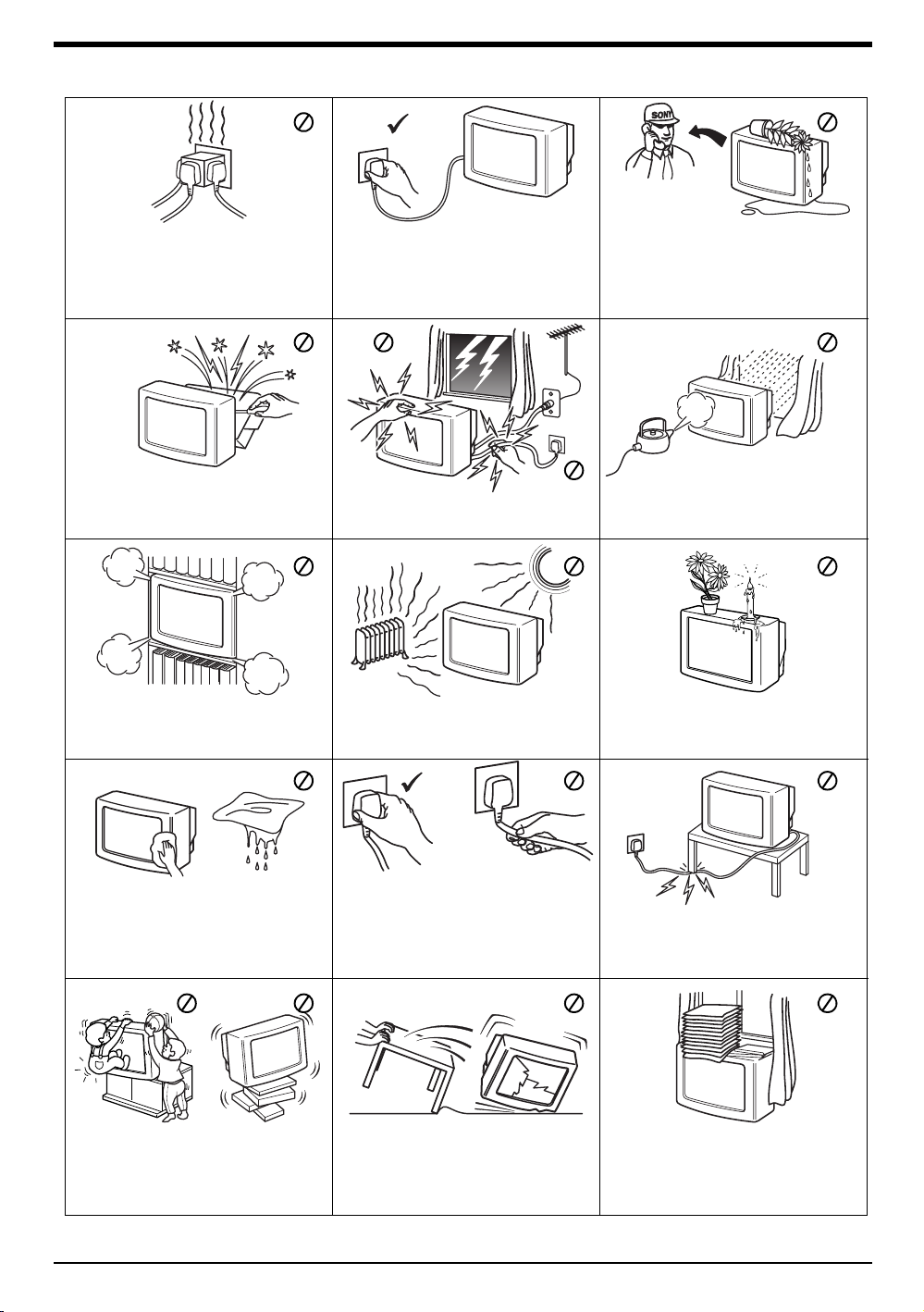 SONY